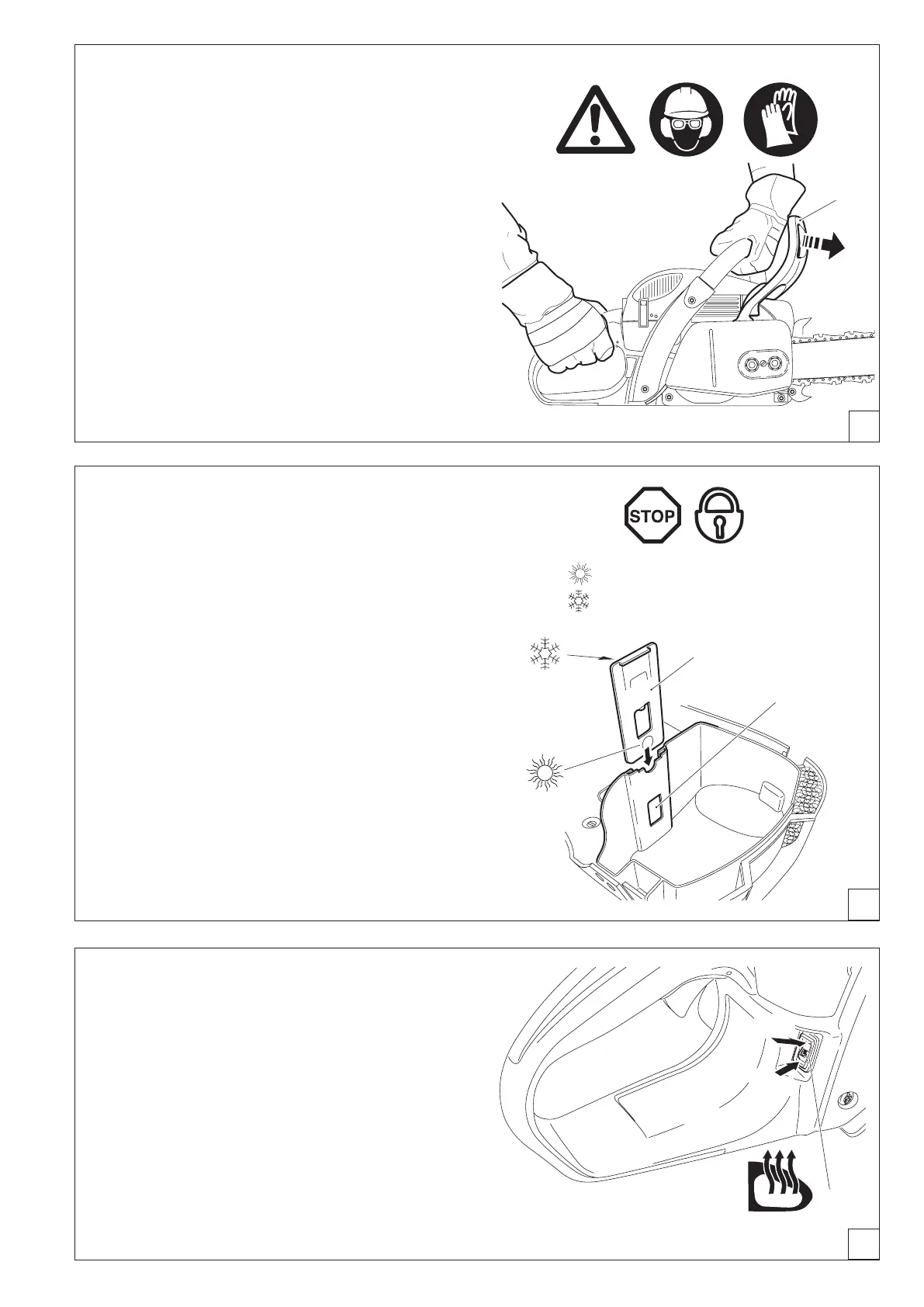 STOP