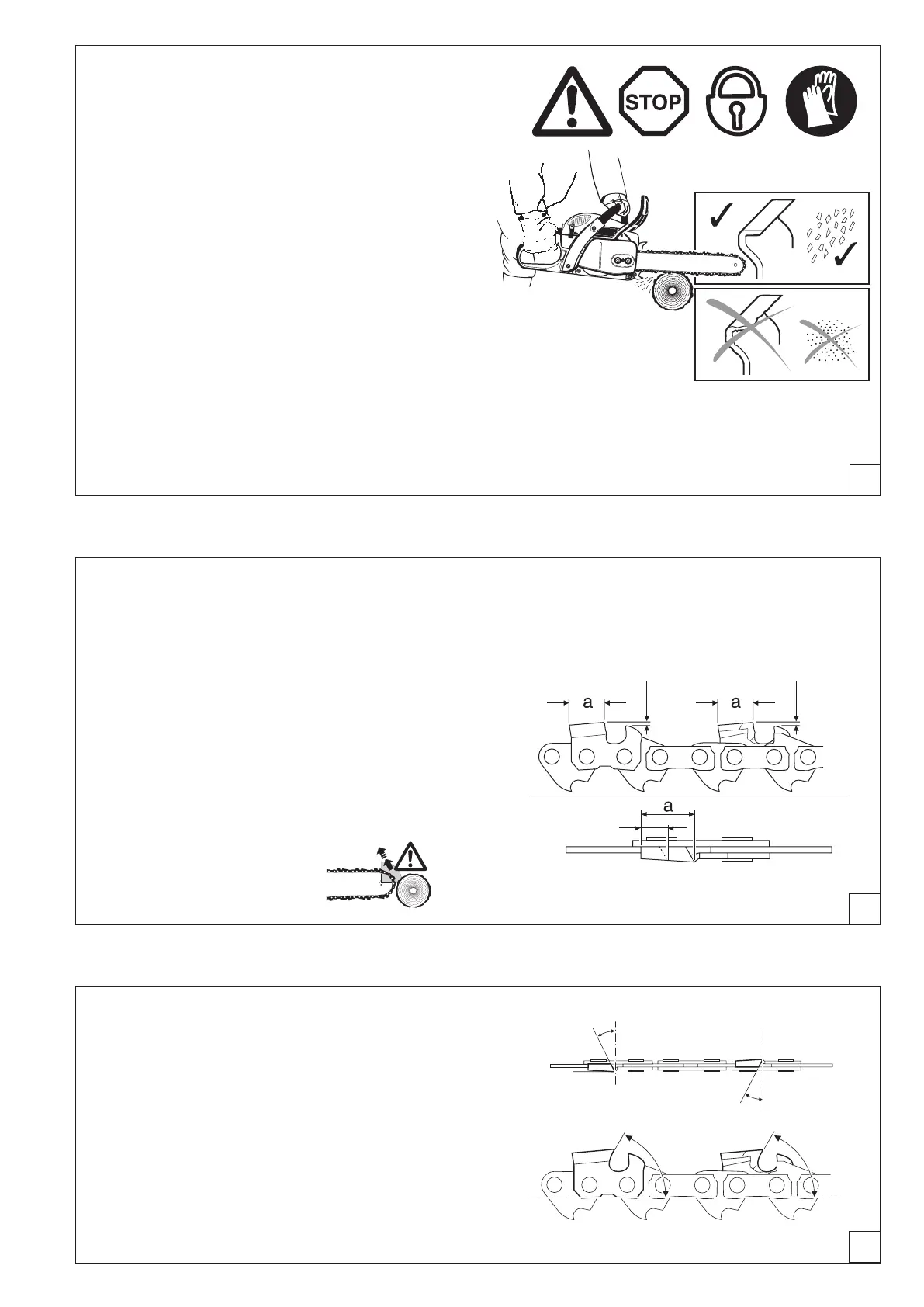 STOP

a

a

a