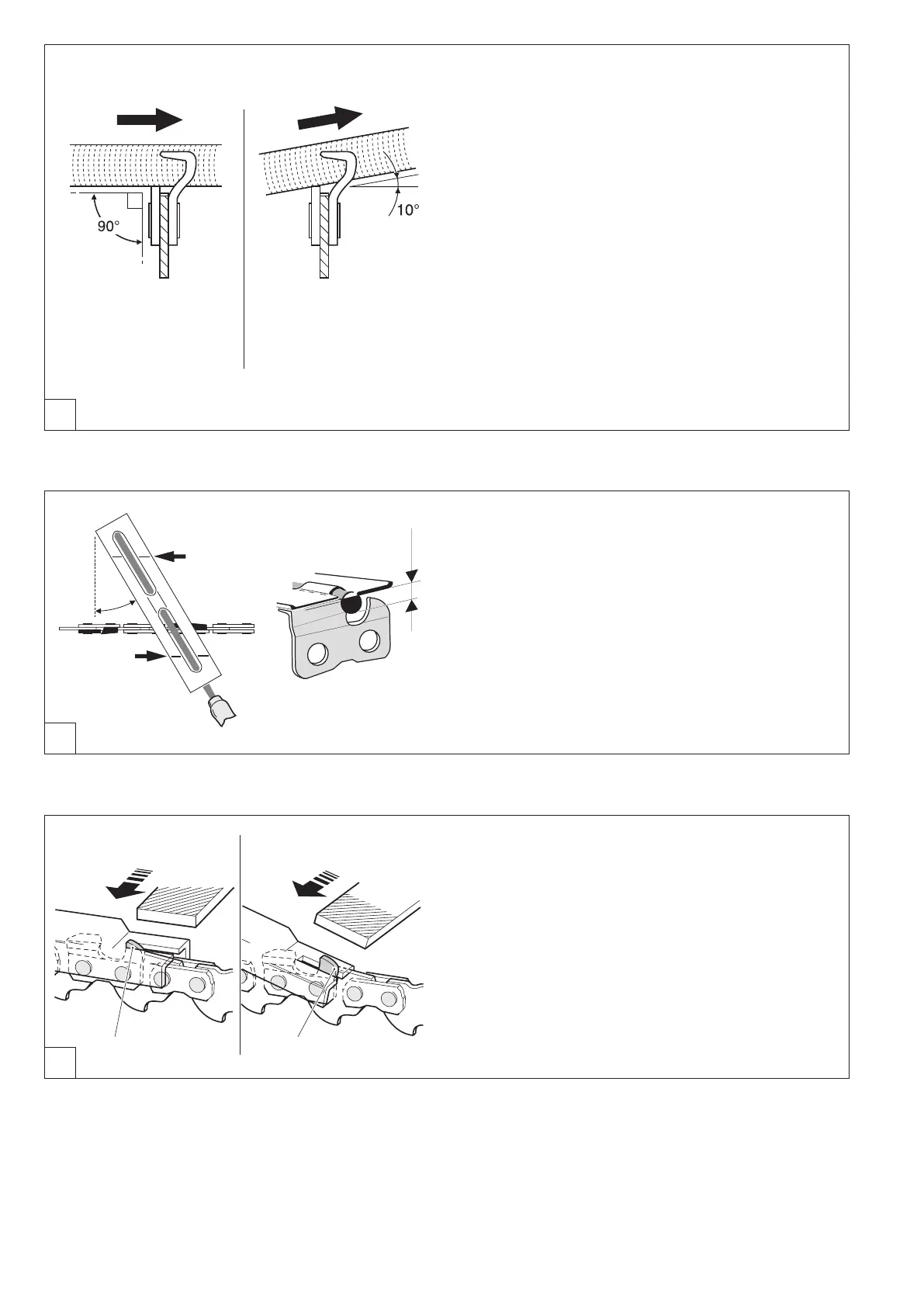 90°

10°