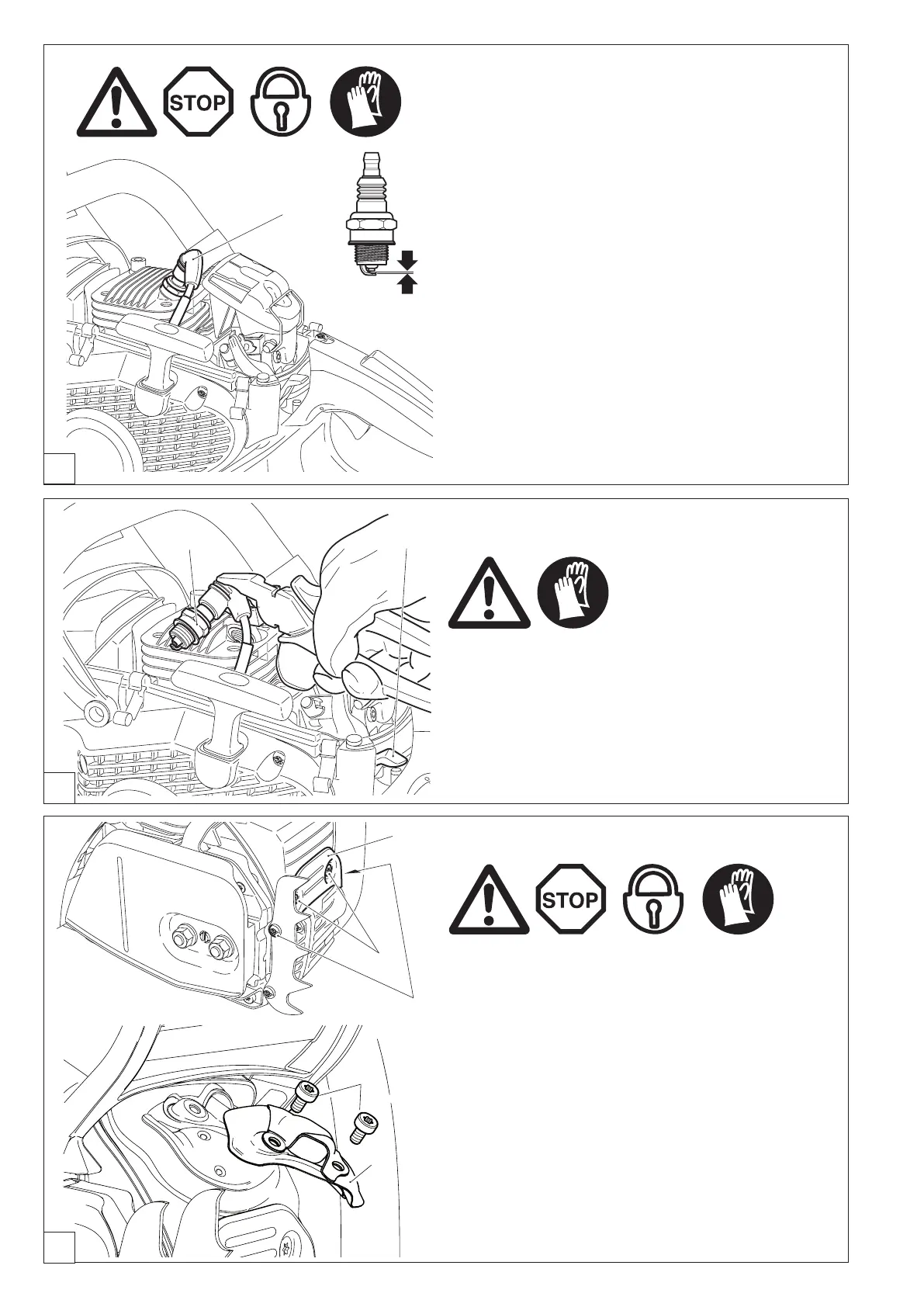 STOP

STOP