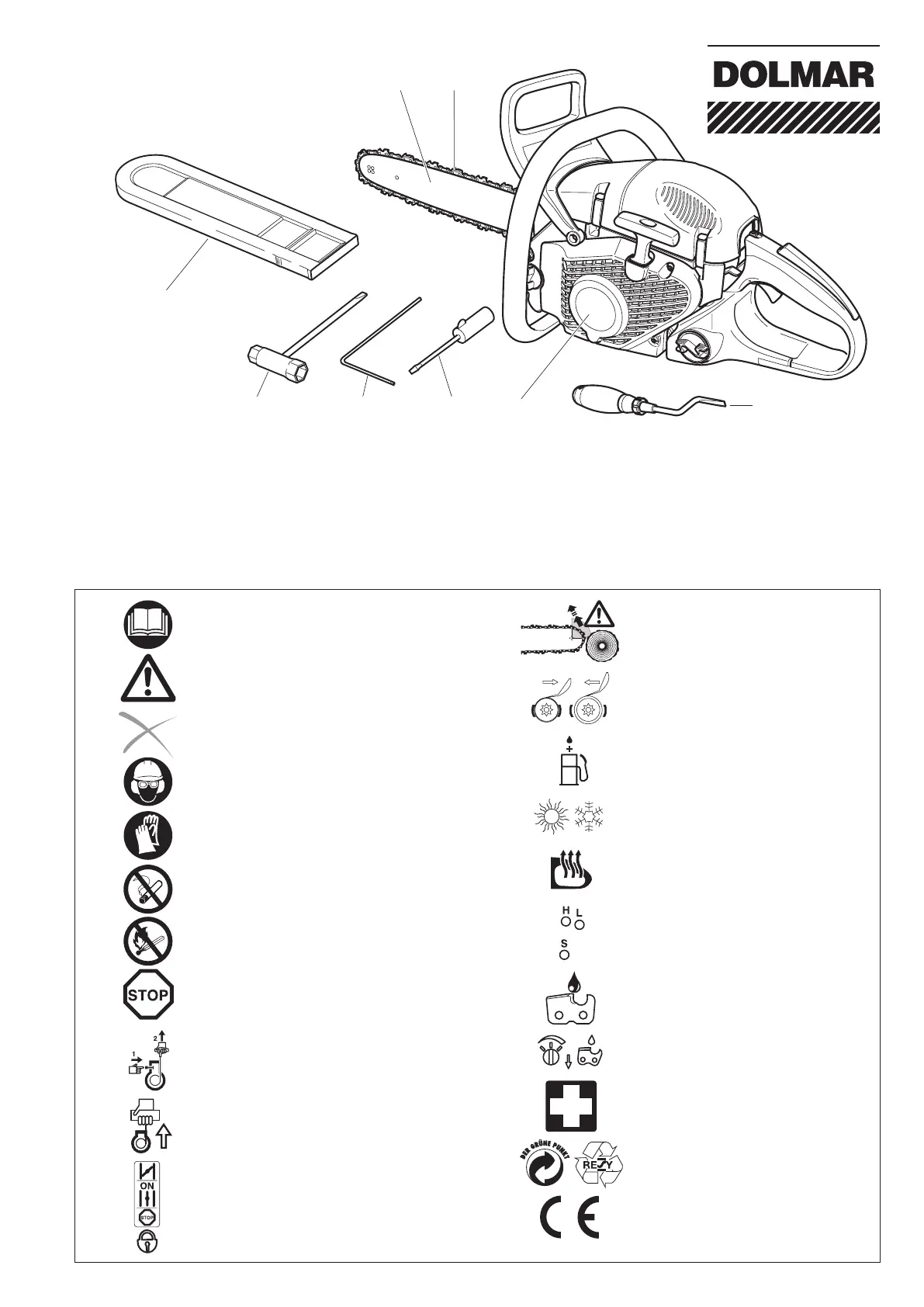 DOLMAR

STOP

1
2

ON

STOP

H L
S

DER GRÜNE PUNKT

RESY

CE