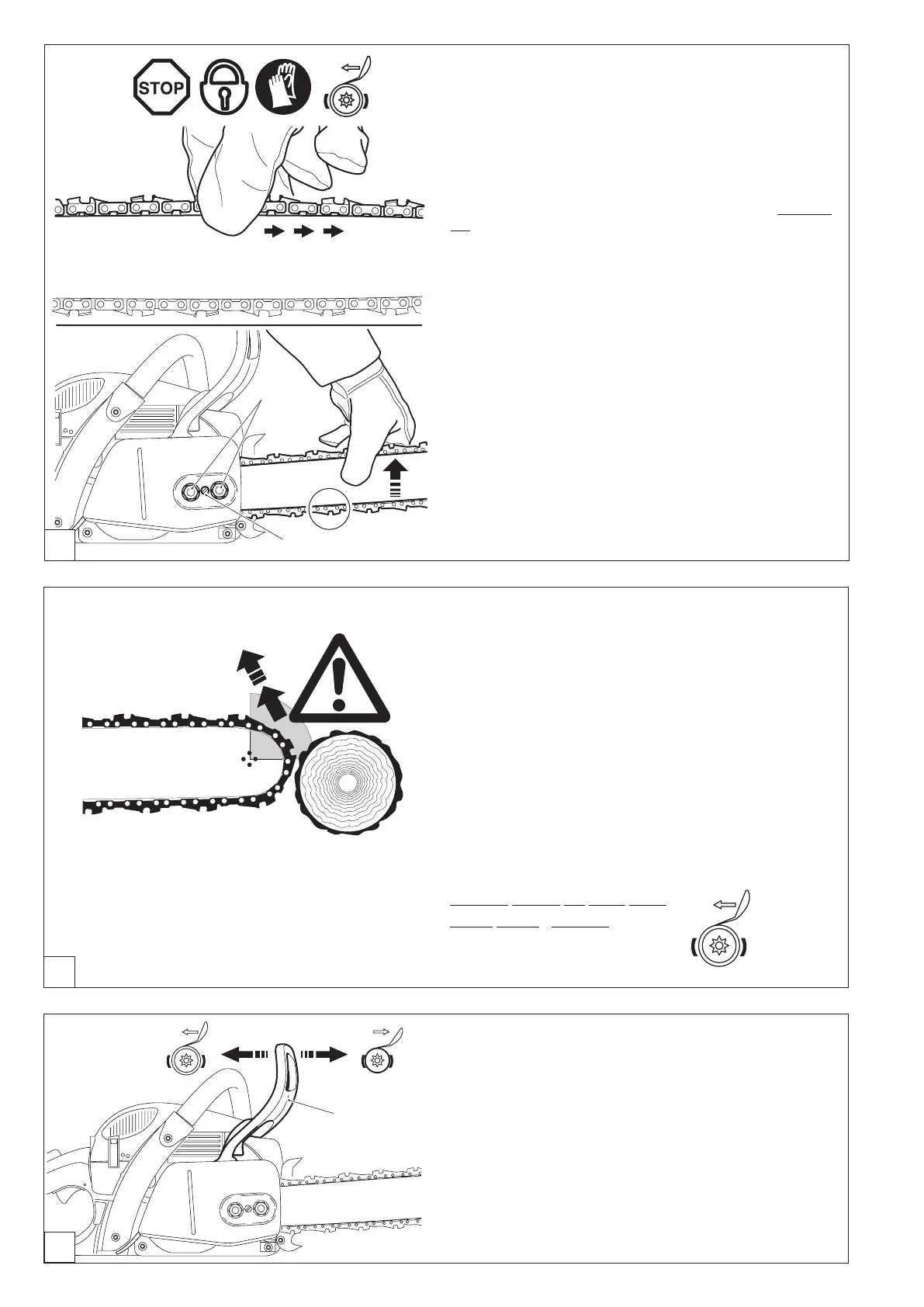 STOP