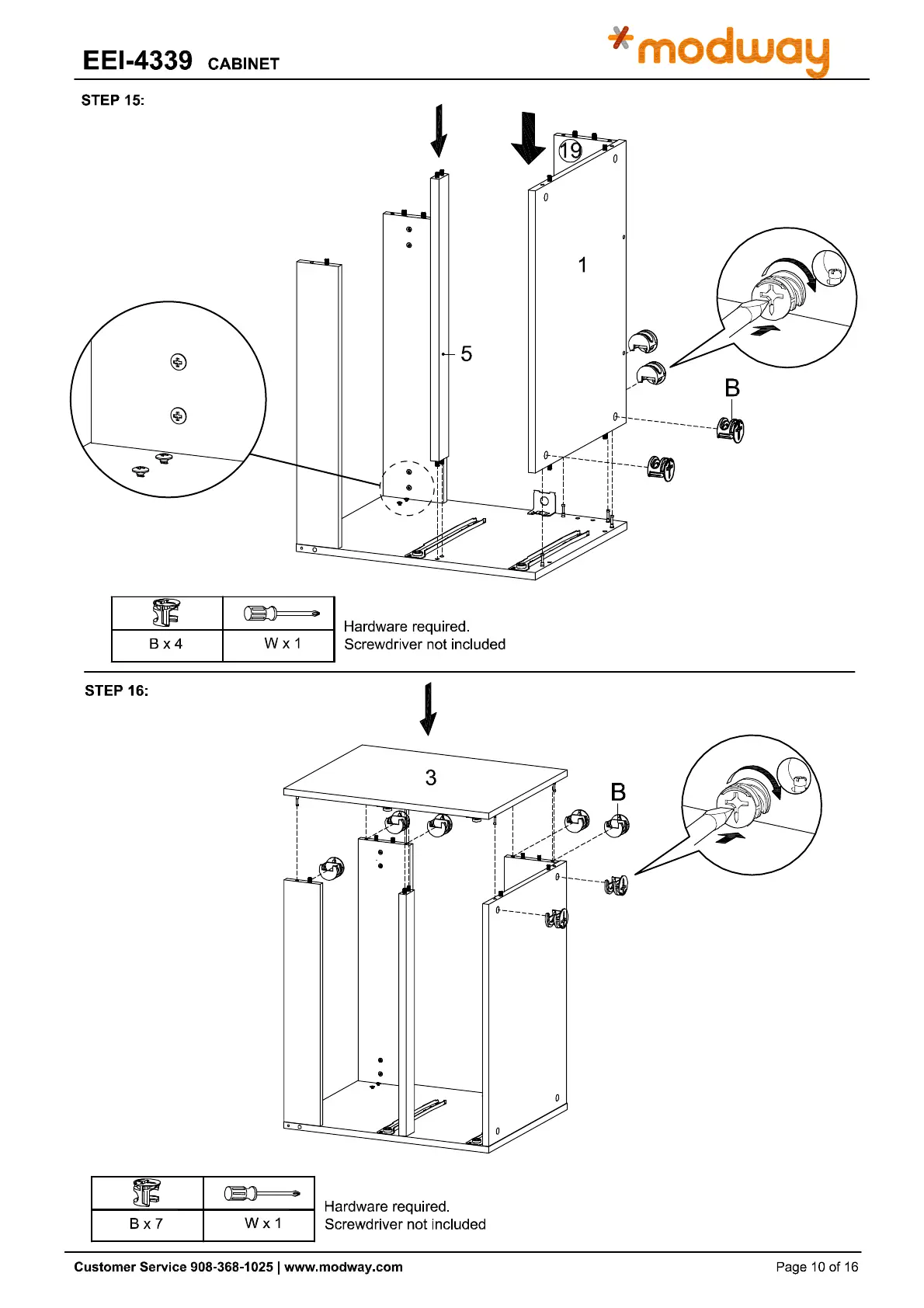 EEI-4339 CABINET

modway

STEP 15:

19

1

5

B

|  |  |
|---|---|
| B x 4 | W x 1 |

Hardware required.
Screwdriver not included

STEP 16:

3

B

|  |  |
|---|---|
| B x 7 | W x 1 |

Hardware required.
Screwdriver not included

Customer Service 908-368-1025 | www.modway.com

Page 10 of 16