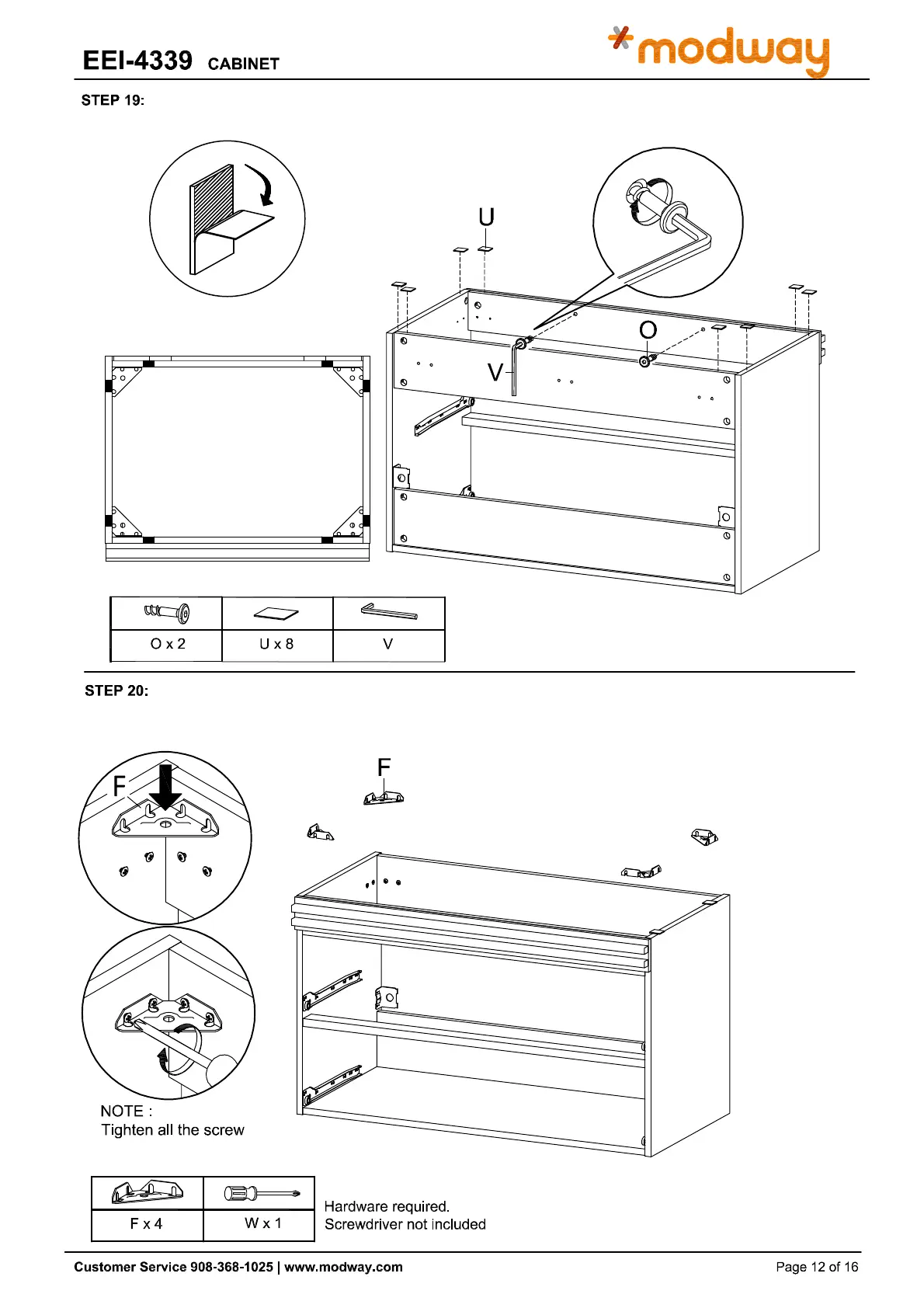 EEI-4339 CABINET

modway

STEP 19:

U

O

V

| O x 2 | U x 8 | V |
|---|---|---|

STEP 20:

F

F

NOTE :
Tighten all the screw

| F x 4 | W x 1 |
|---|---|

Hardware required.
Screwdriver not included

Customer Service 908-368-1025 | www.modway.com

Page 12 of 16