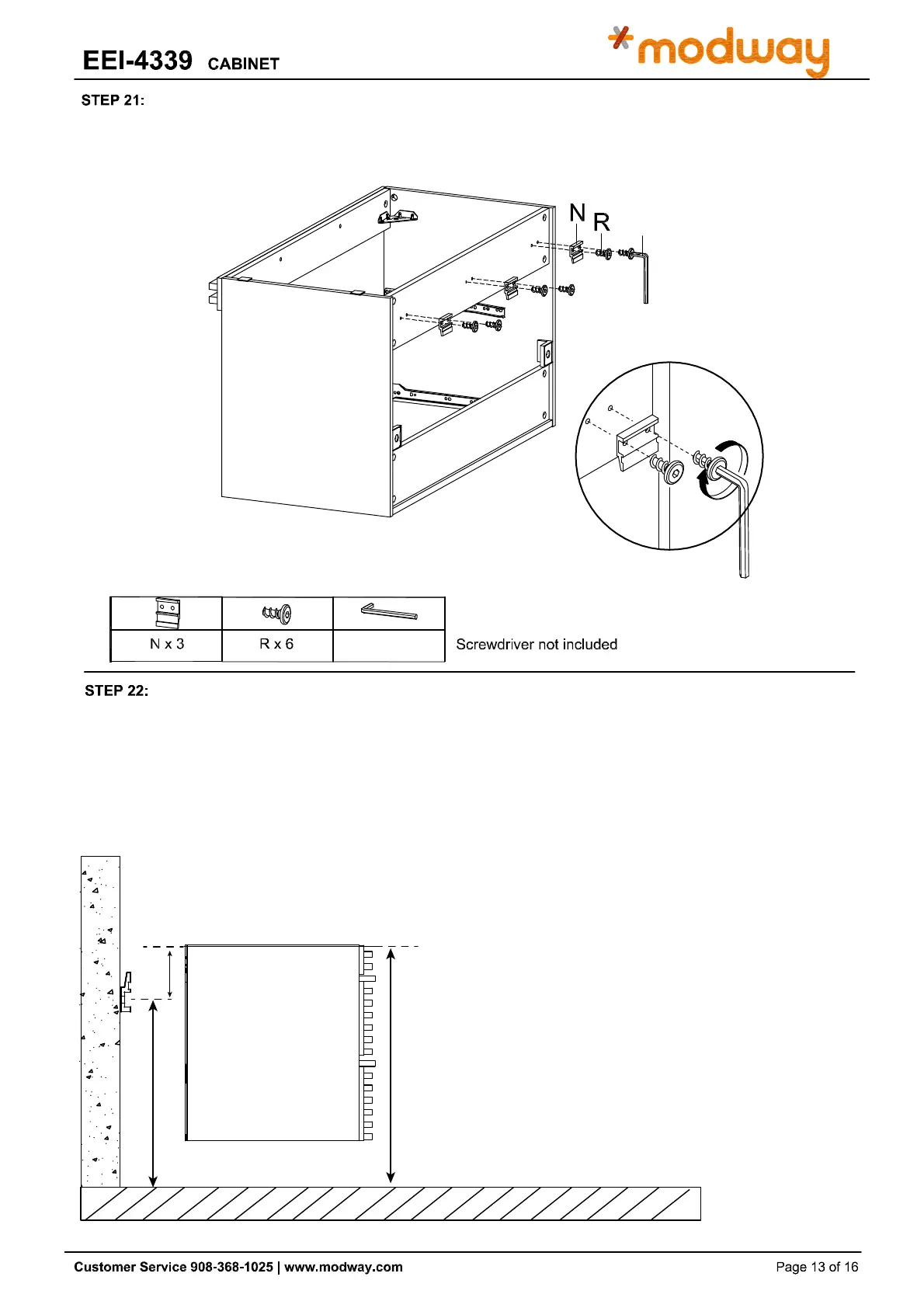 EEI-4339 CABINET

modway

STEP 21:

N R

| | | |
|---|---|---|
| N x 3 | R x 6 | |

Screwdriver not included

STEP 22:

Customer Service 908-368-1025 | www.modway.com

Page 13 of 16