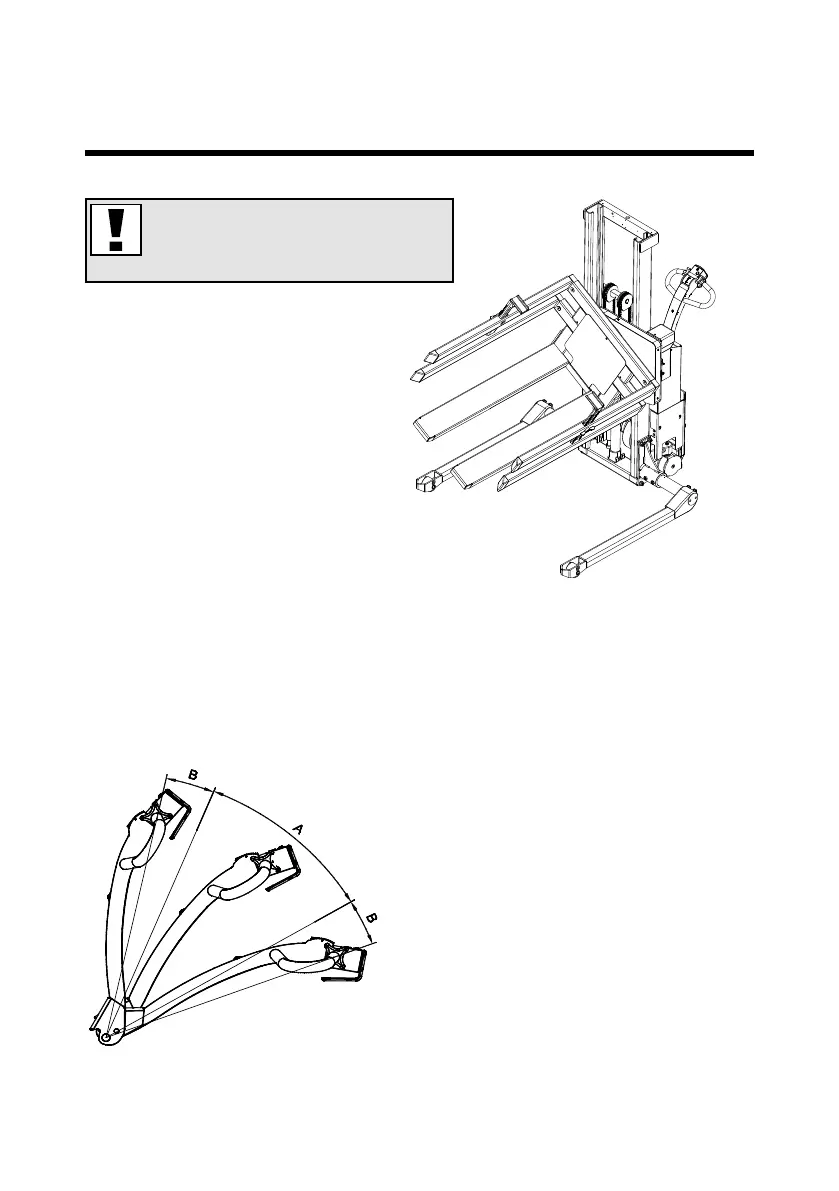 B

A

B