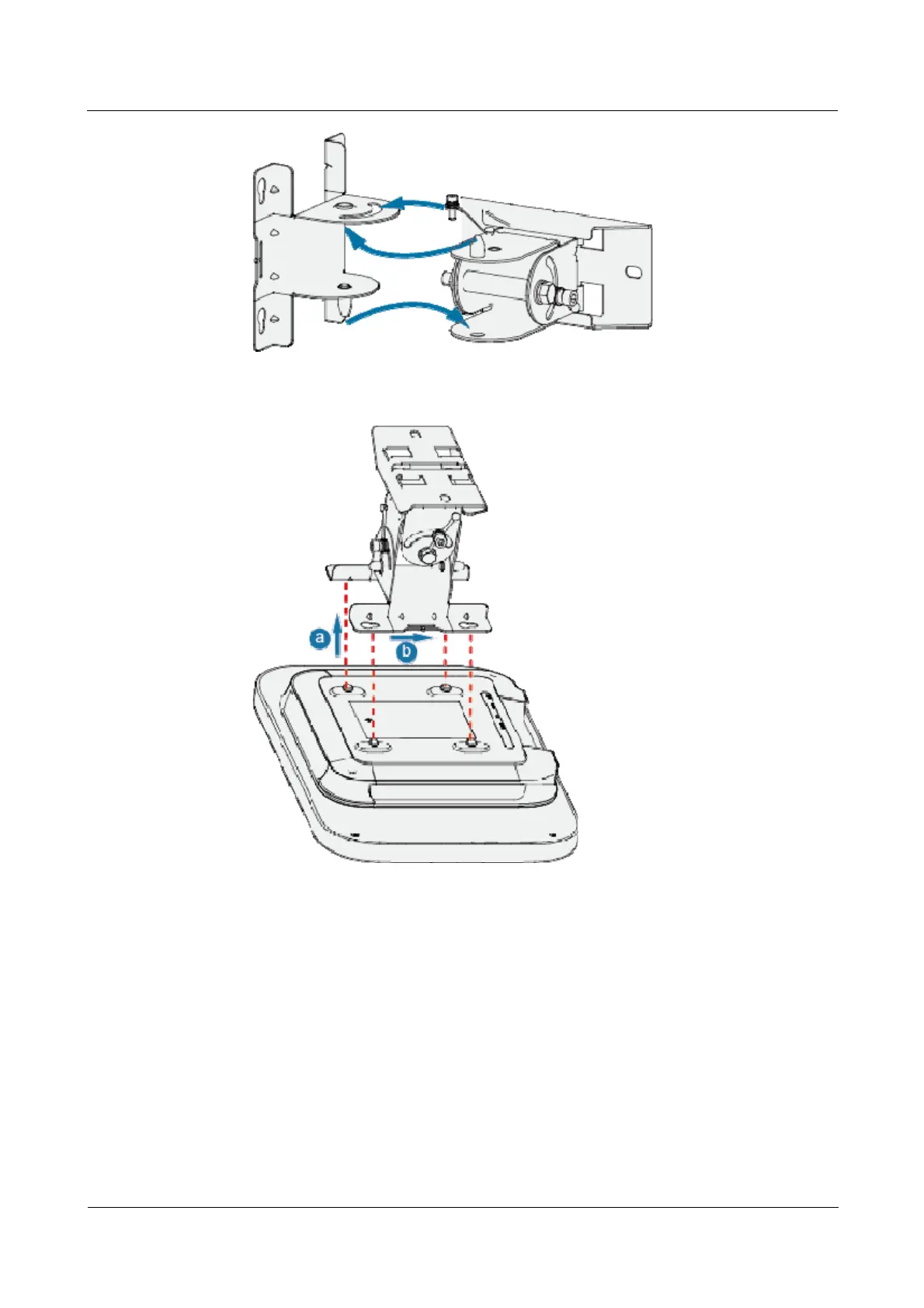 a

b