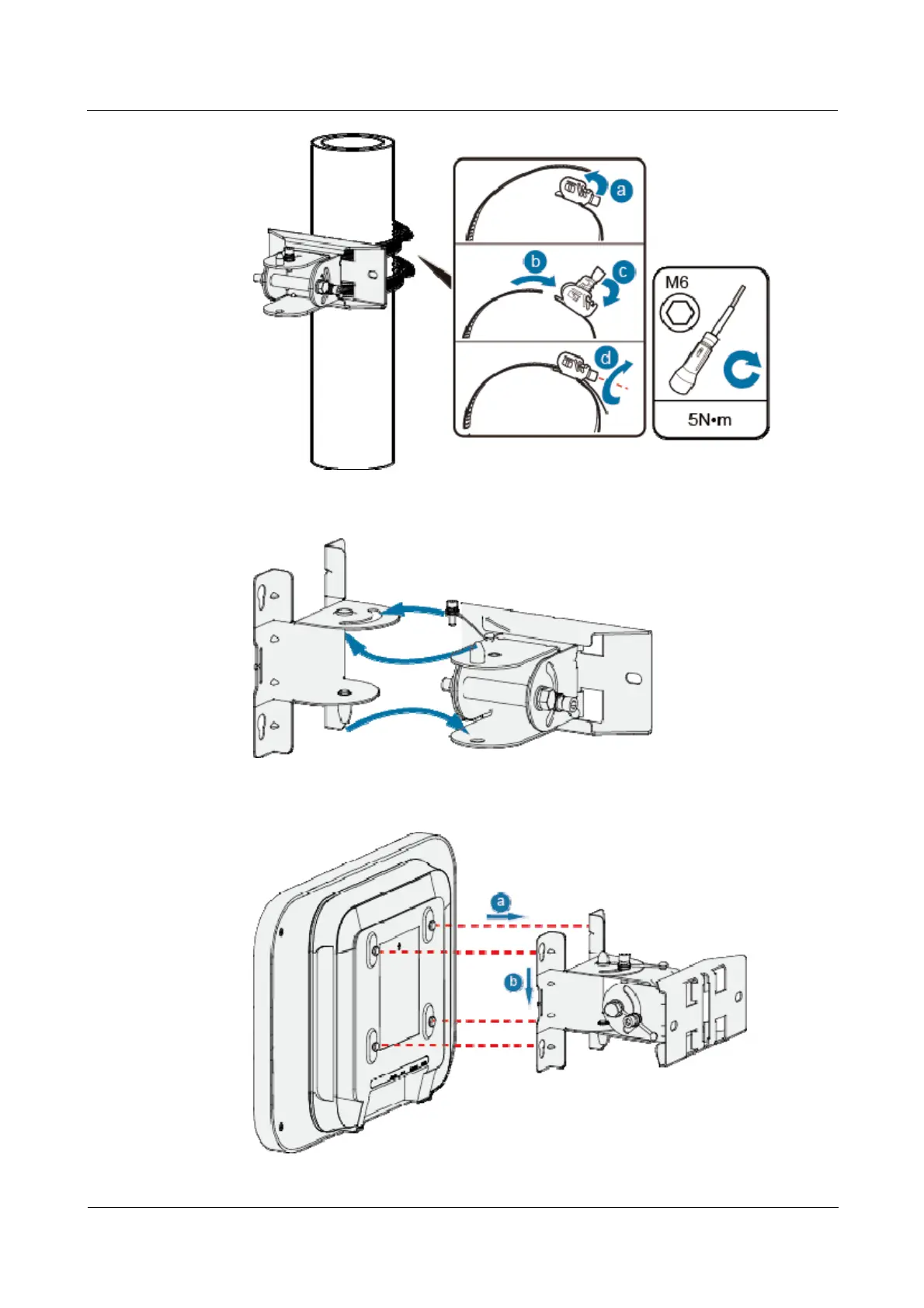 a

b

c

d

M6

5N•m

a

b