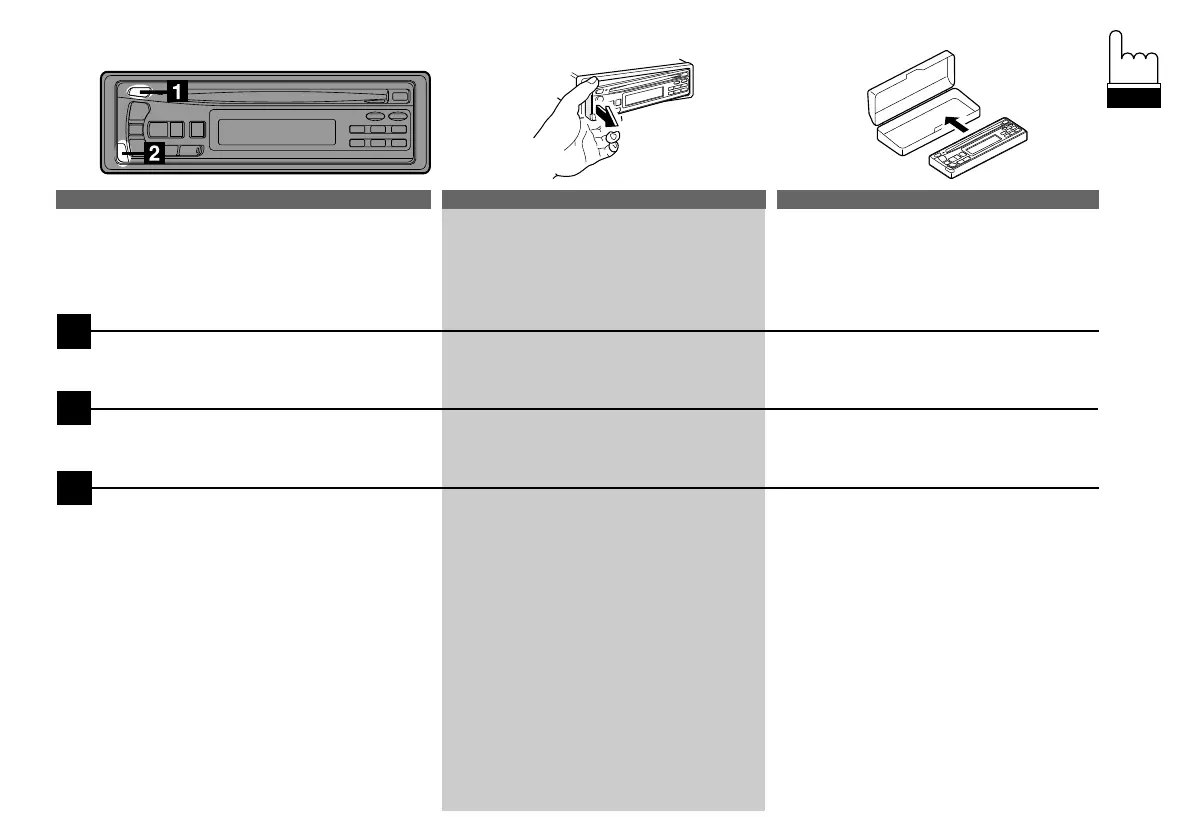 1

2