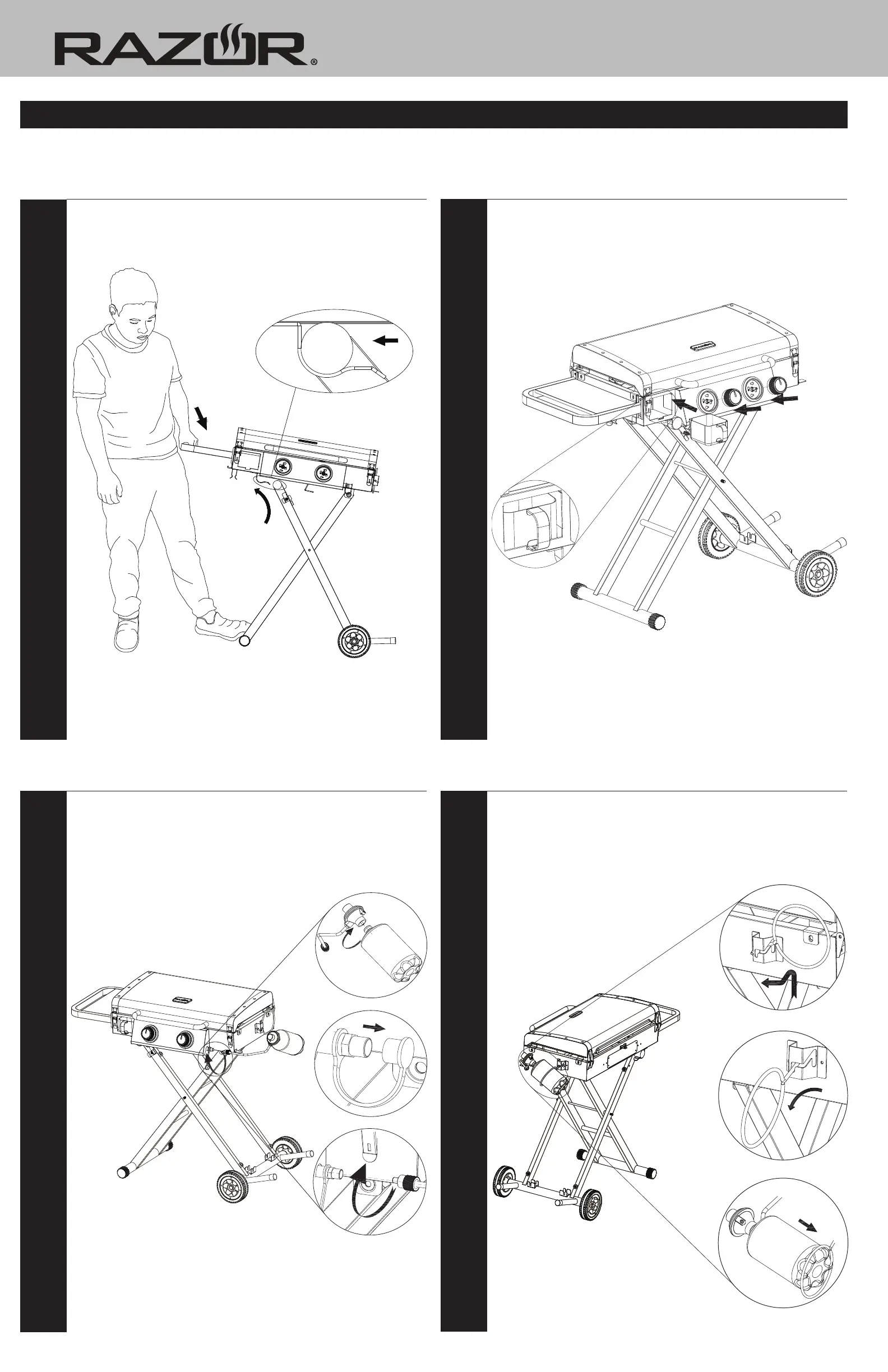 RAZOR®