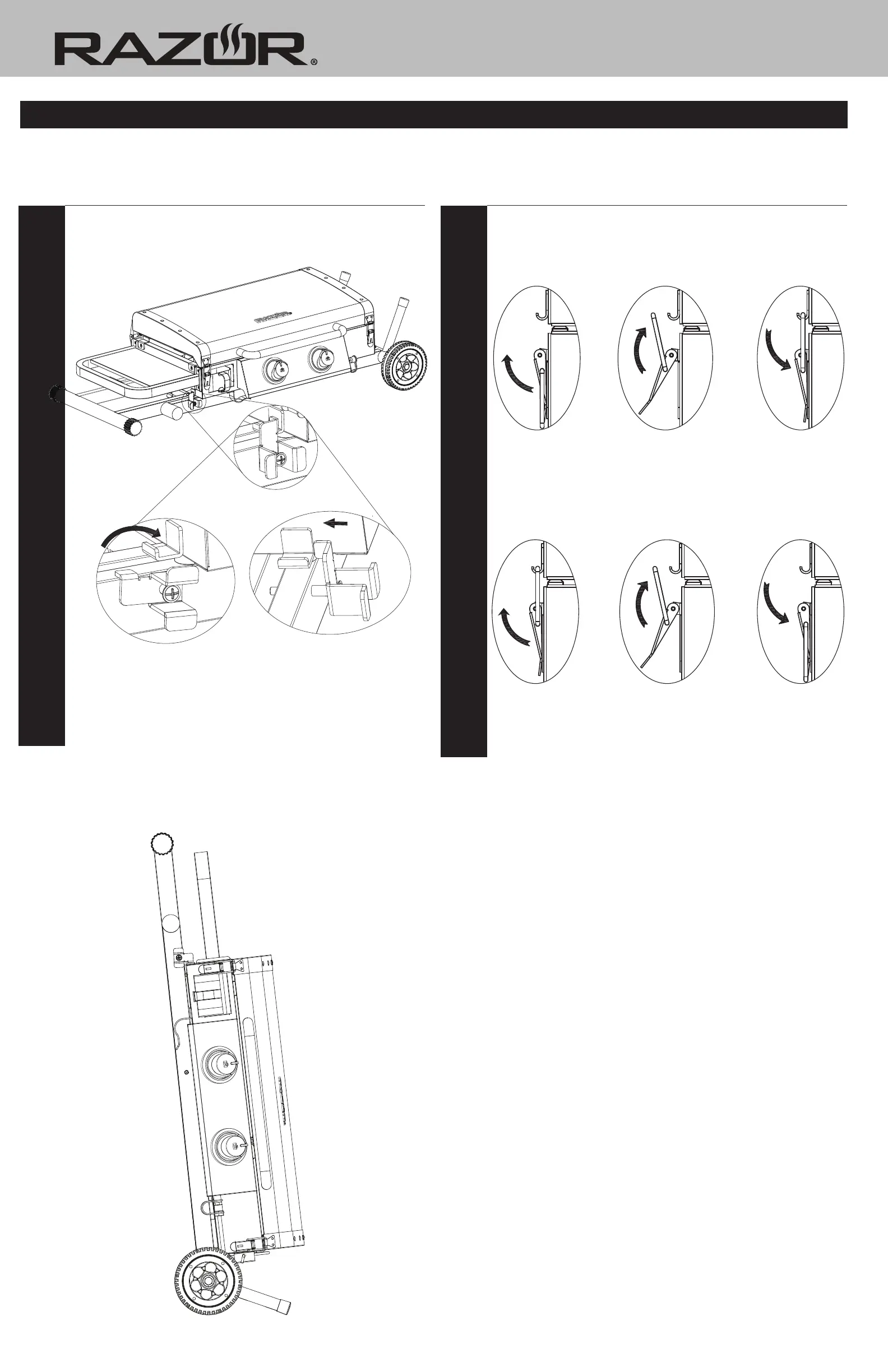 RAZOR®