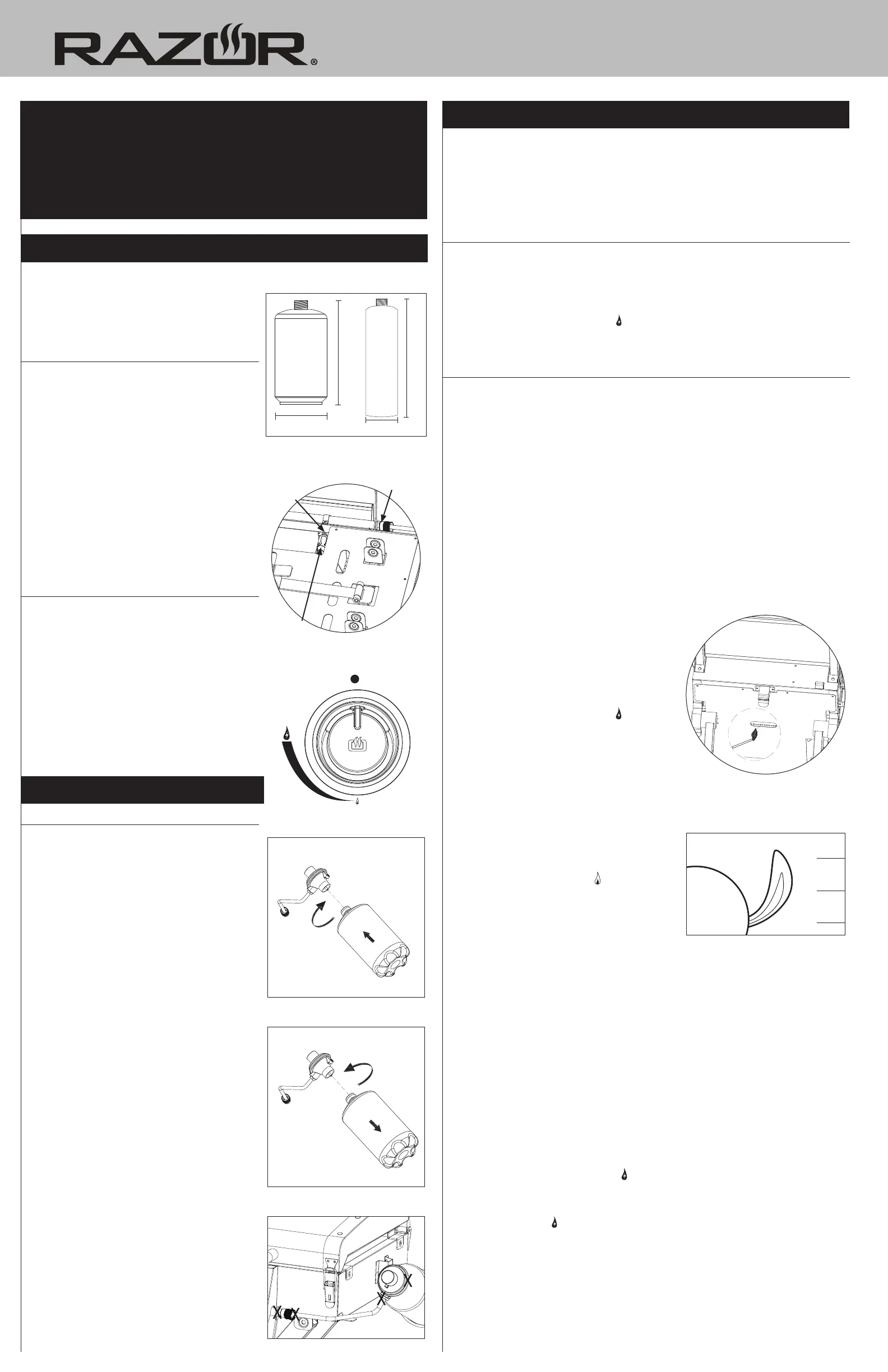 RAZOR®