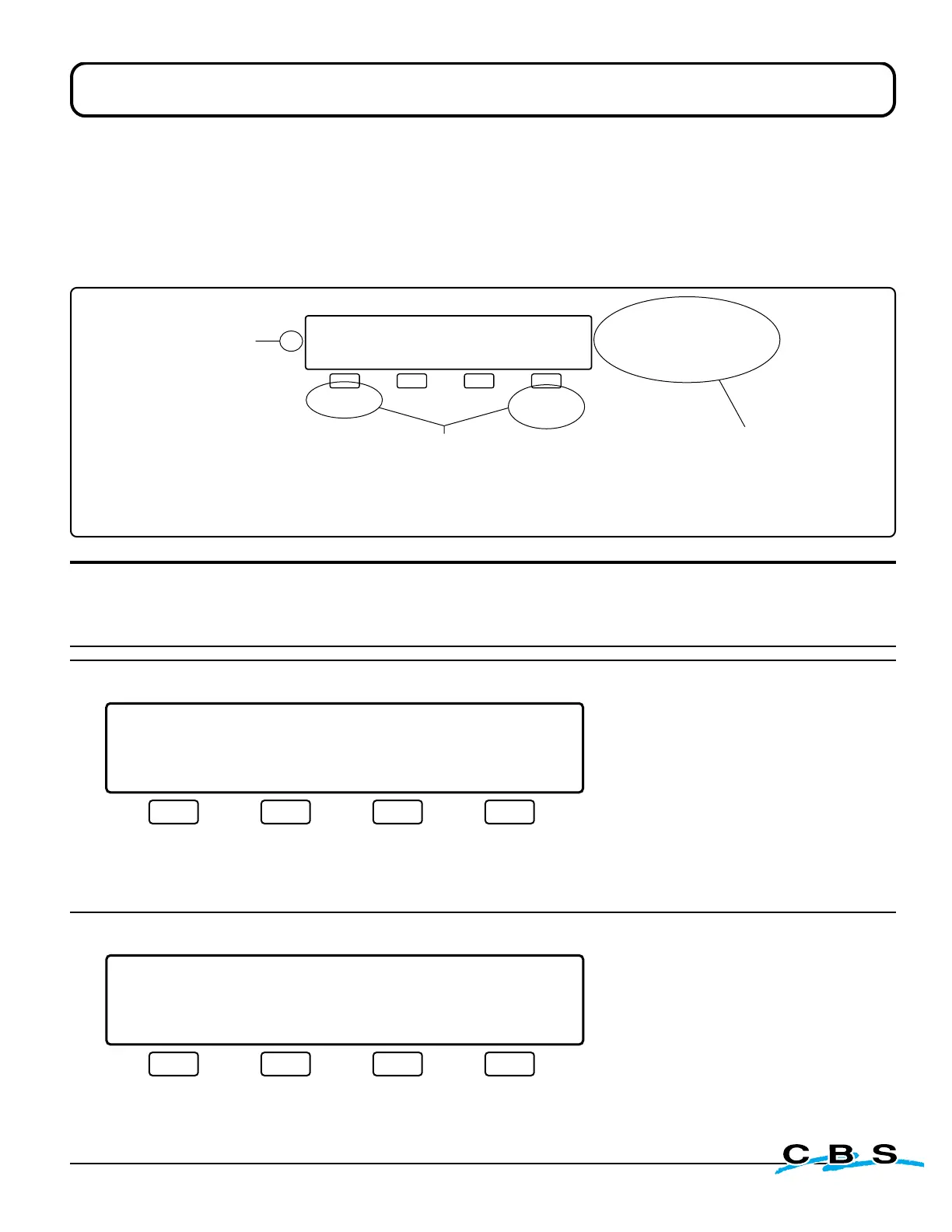 C B S