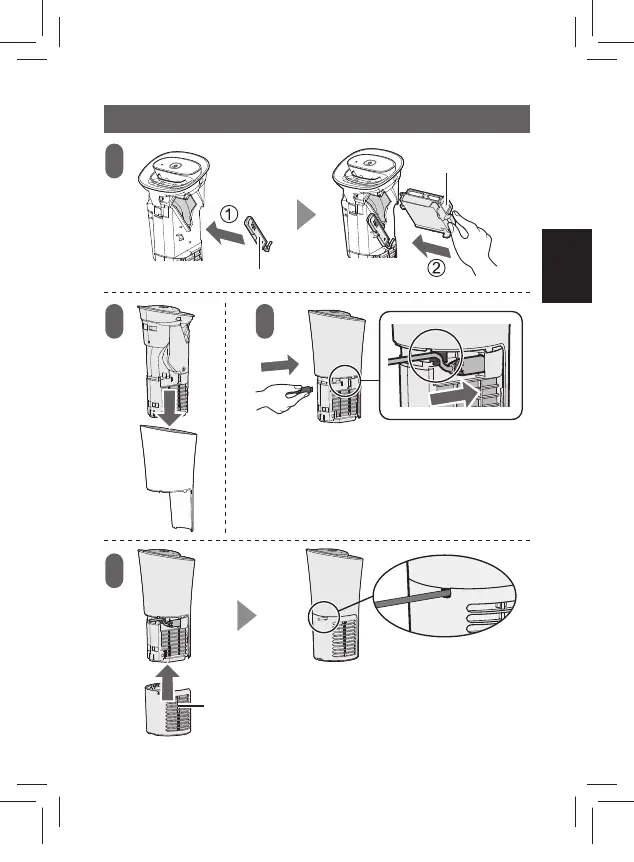 ①

②