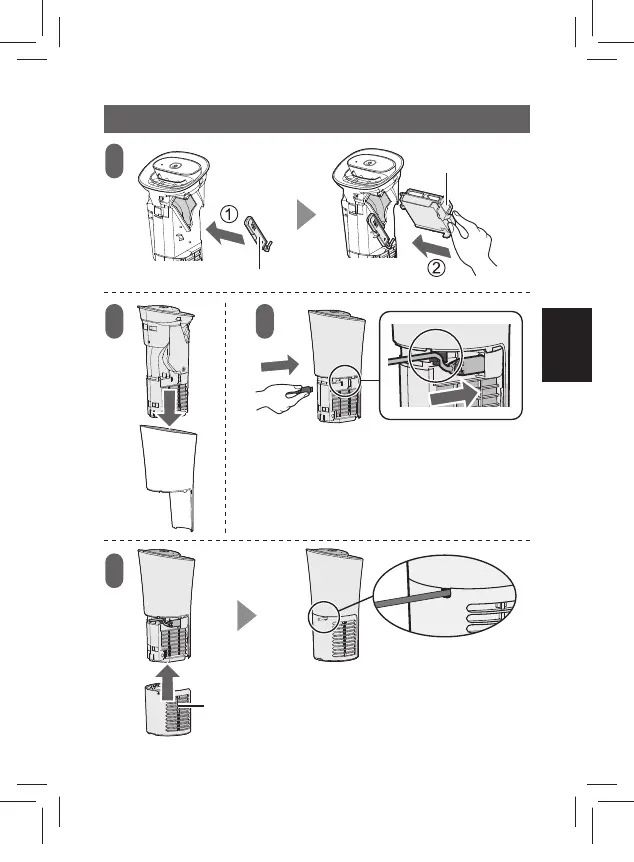 ①

②