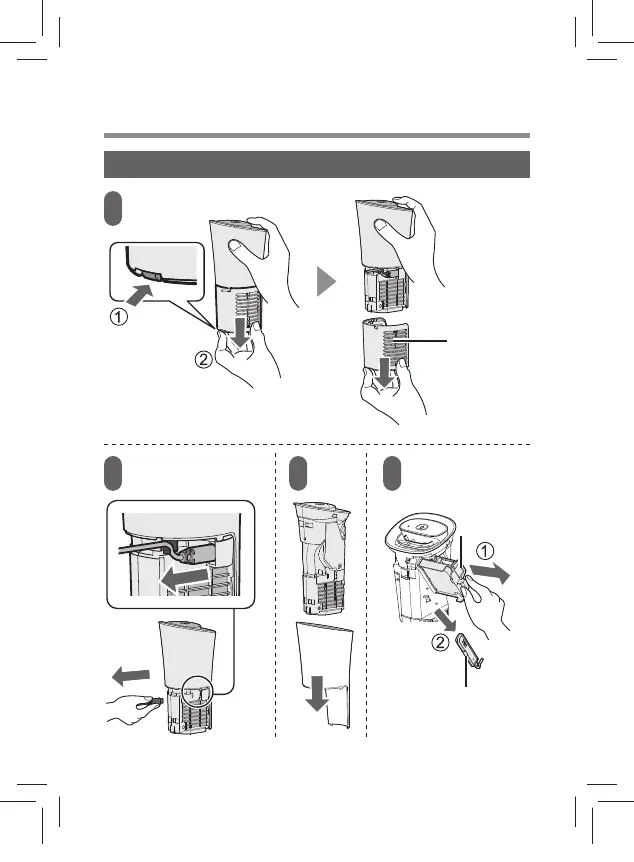 ①

②

①

②