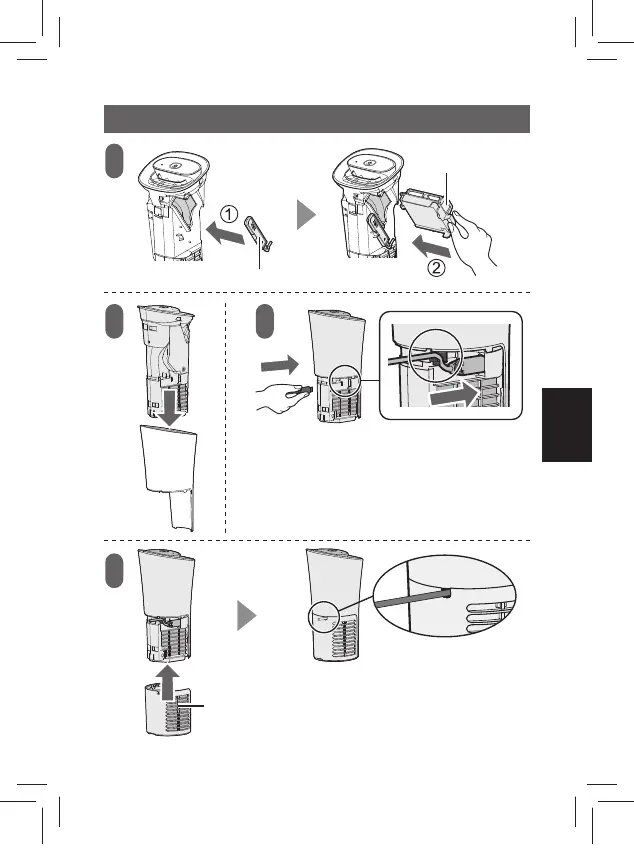 ①

②