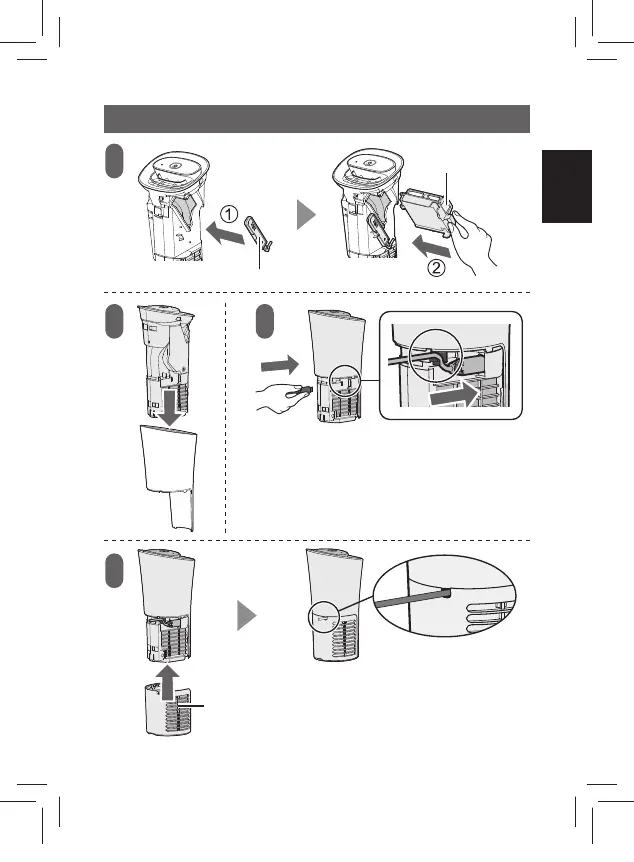 ①

②