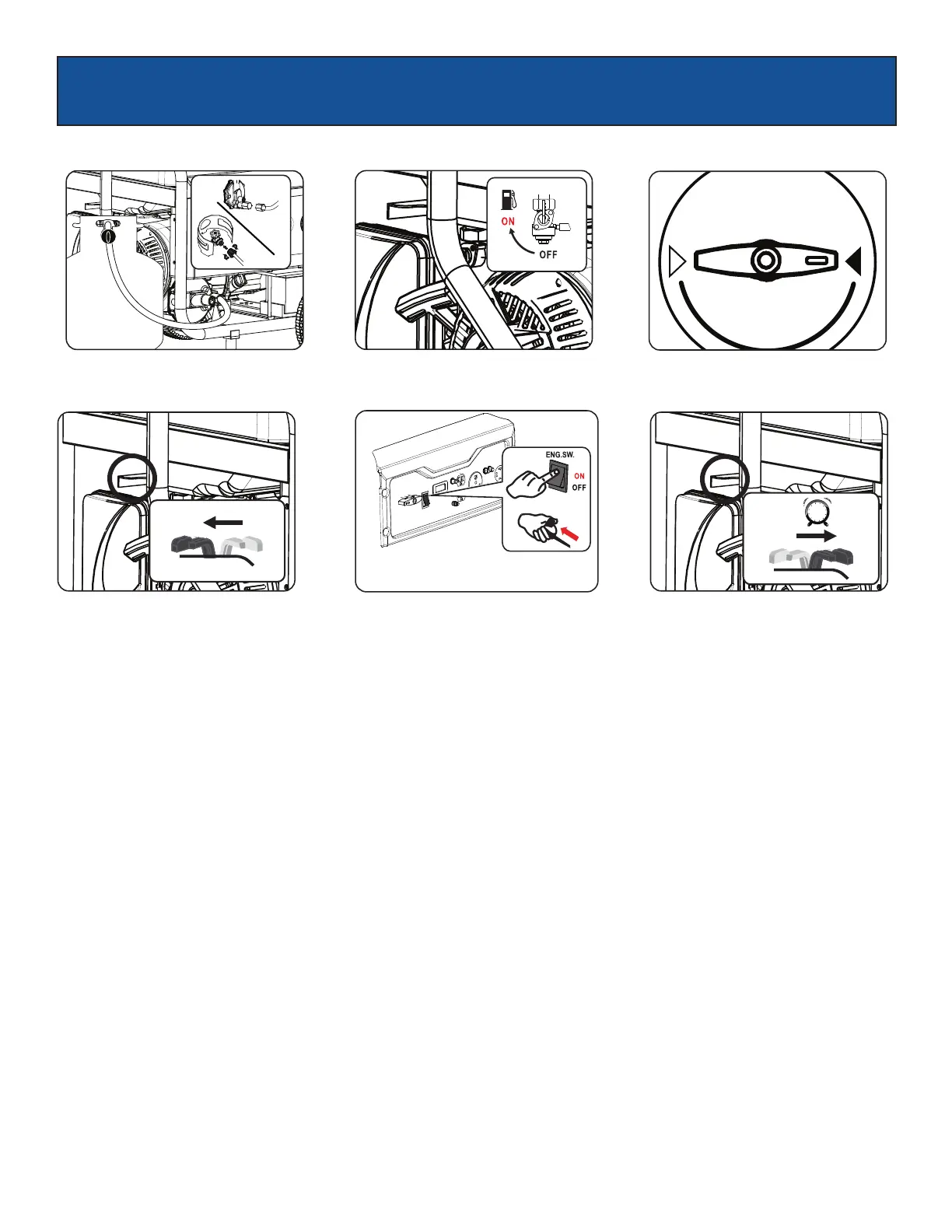 ON
OFF

ENG.SW.
ON
OFF