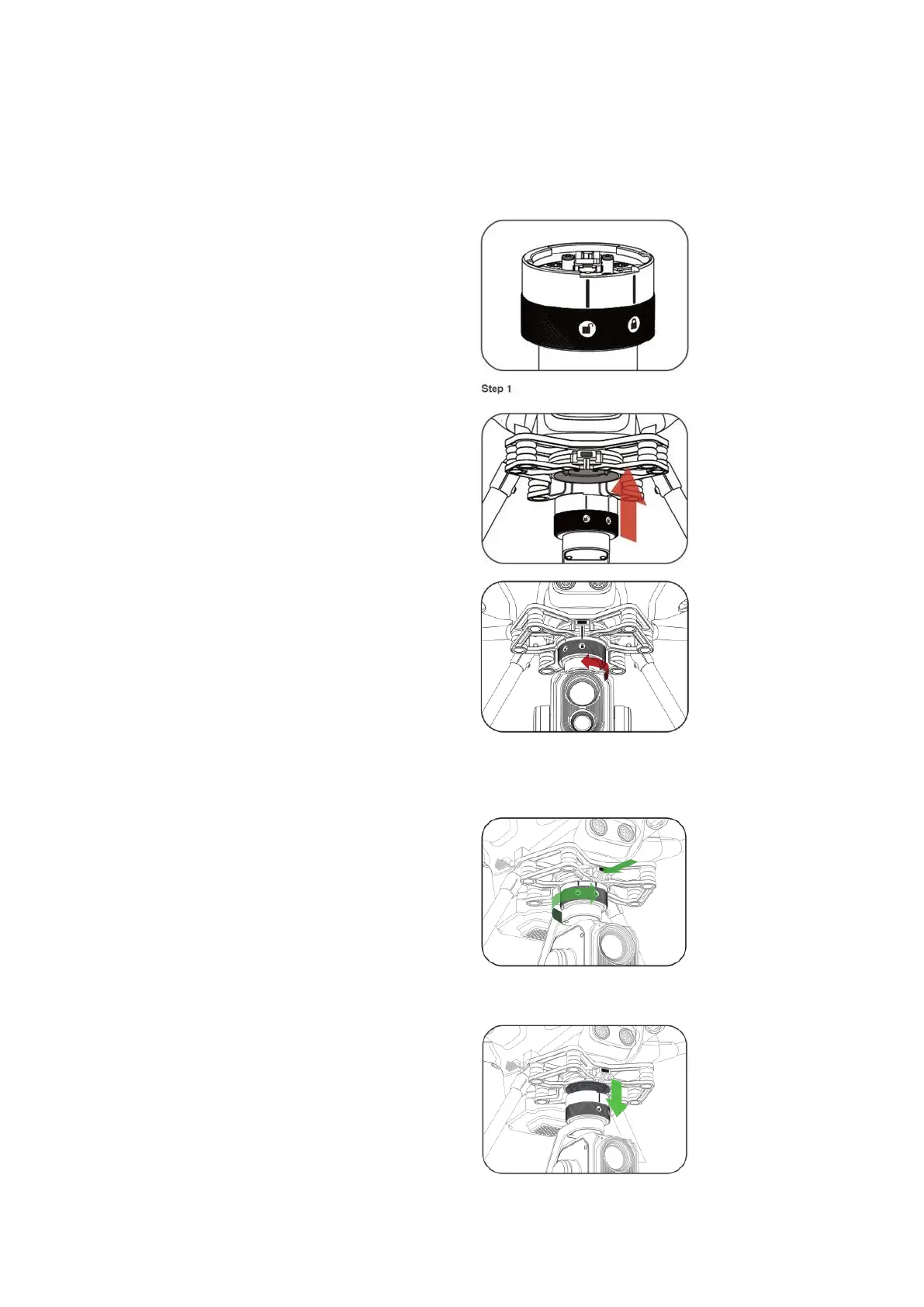 Step 1