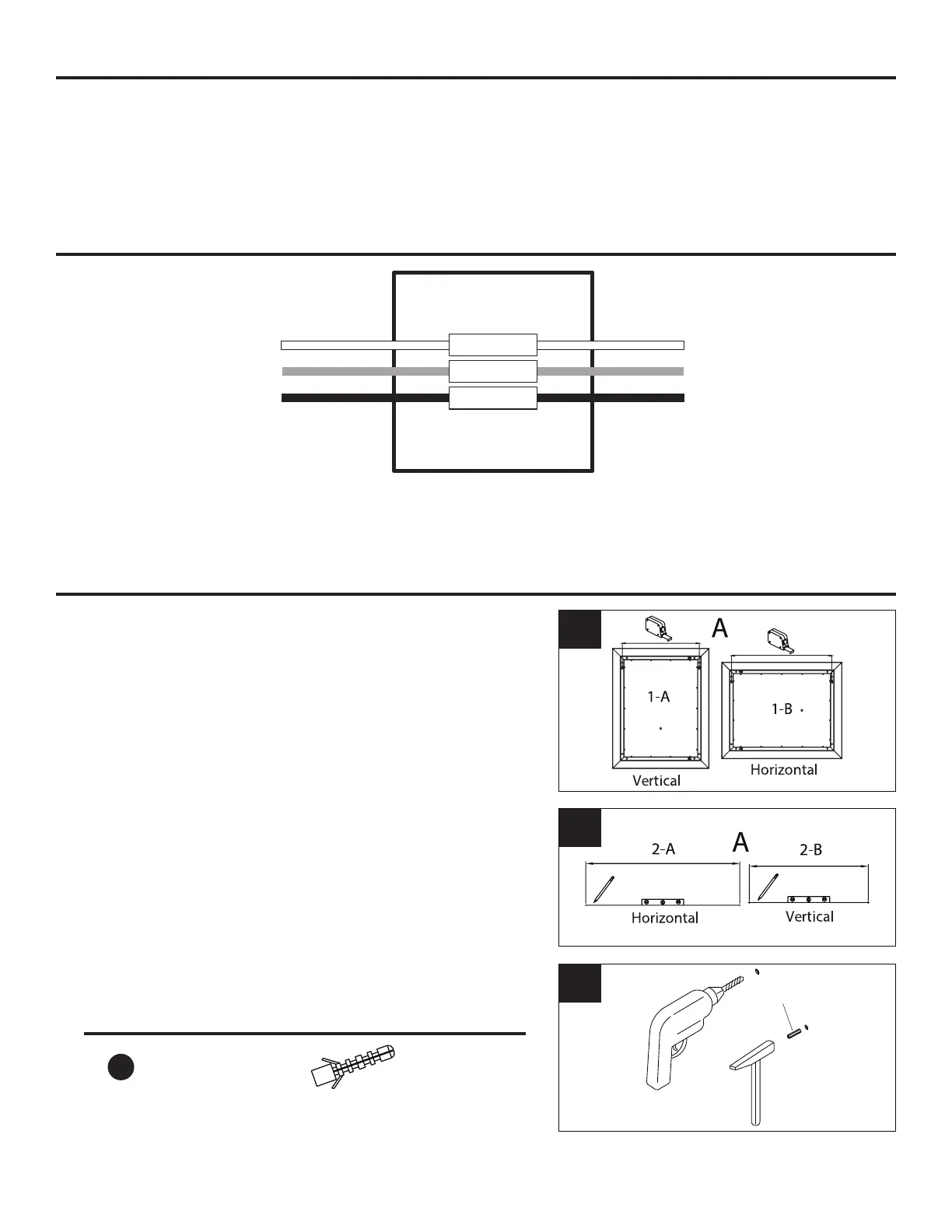 A

1-A

1-B

Vertical

Horizontal

2-A

A

2-B

Horizontal

Vertical