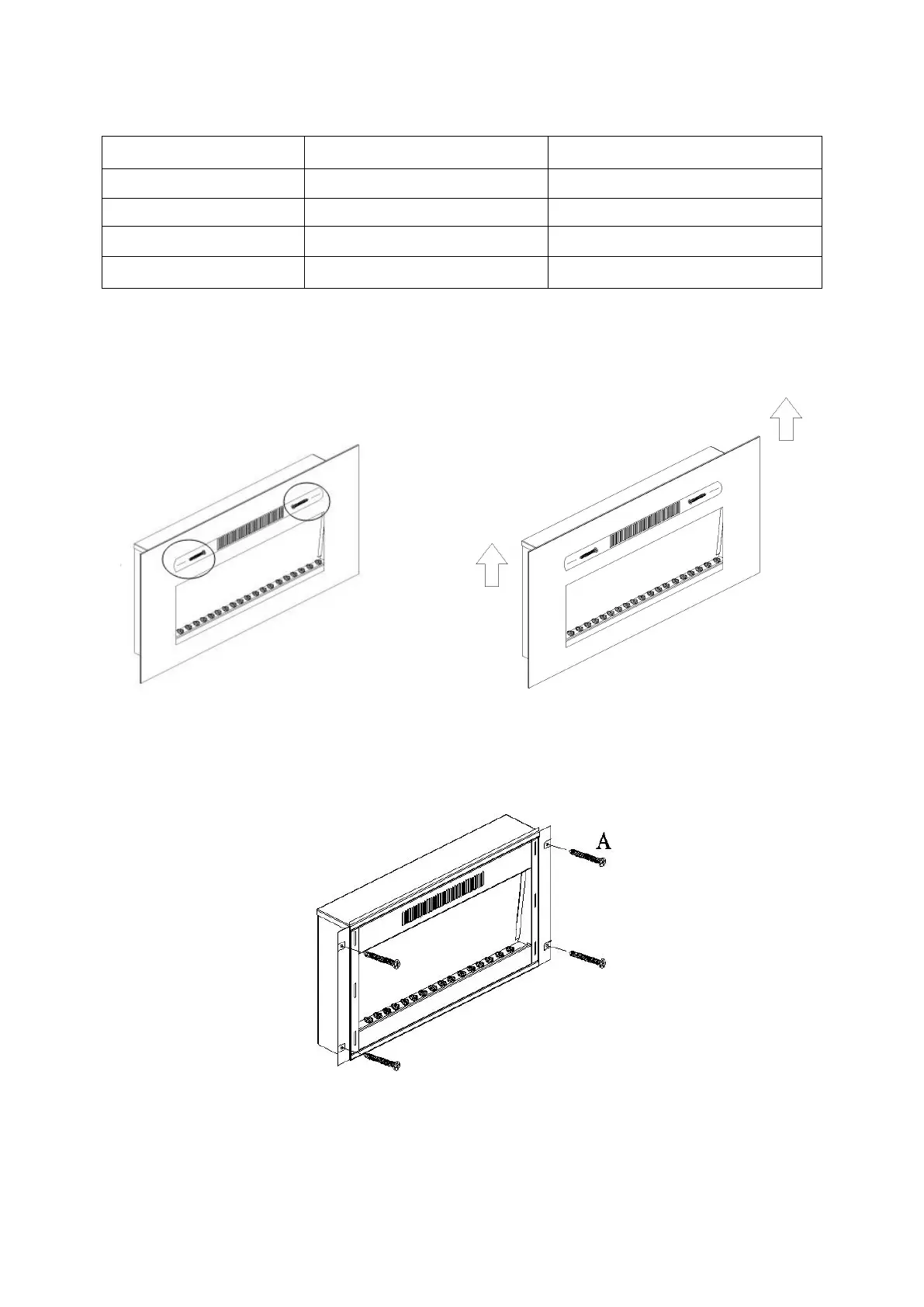 A