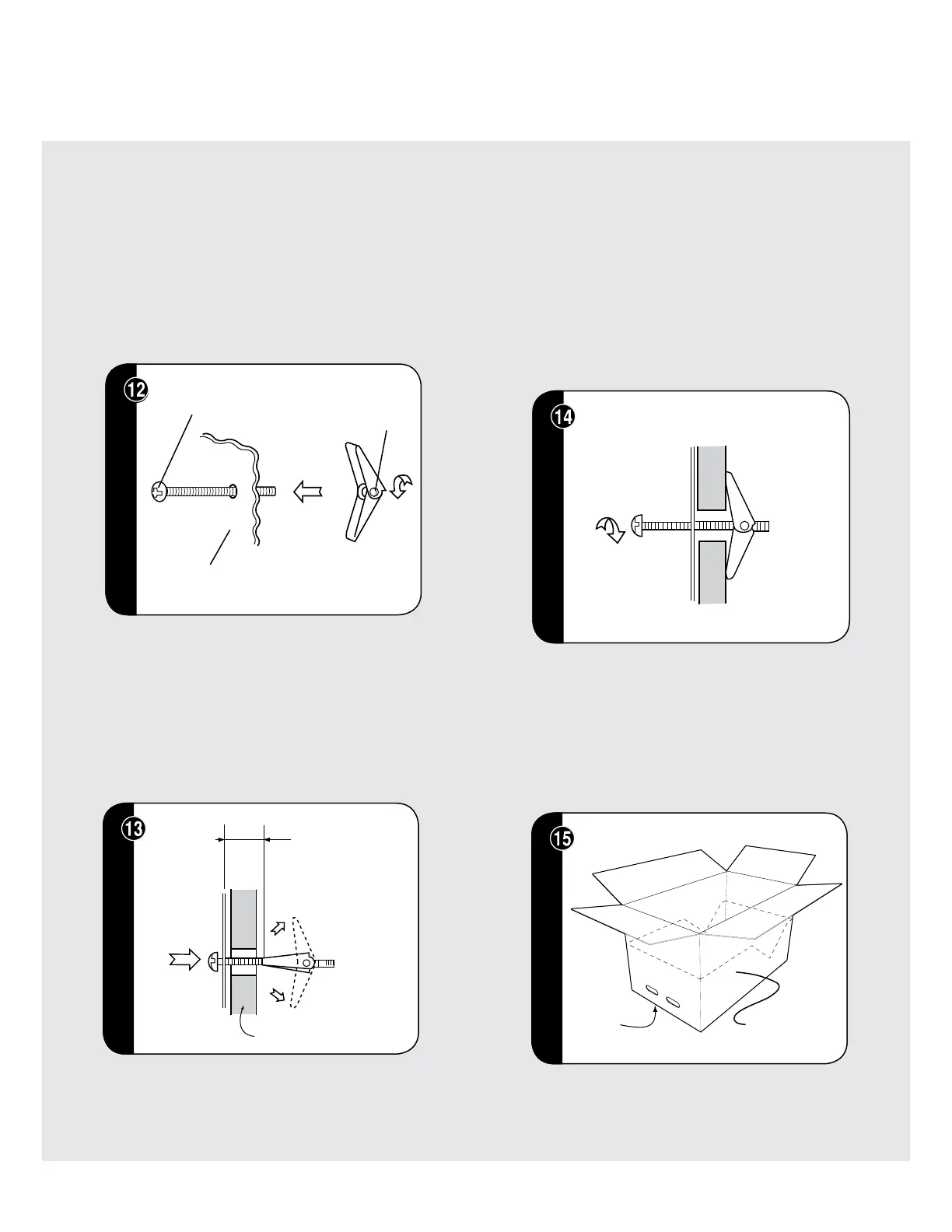 12

14

13

15