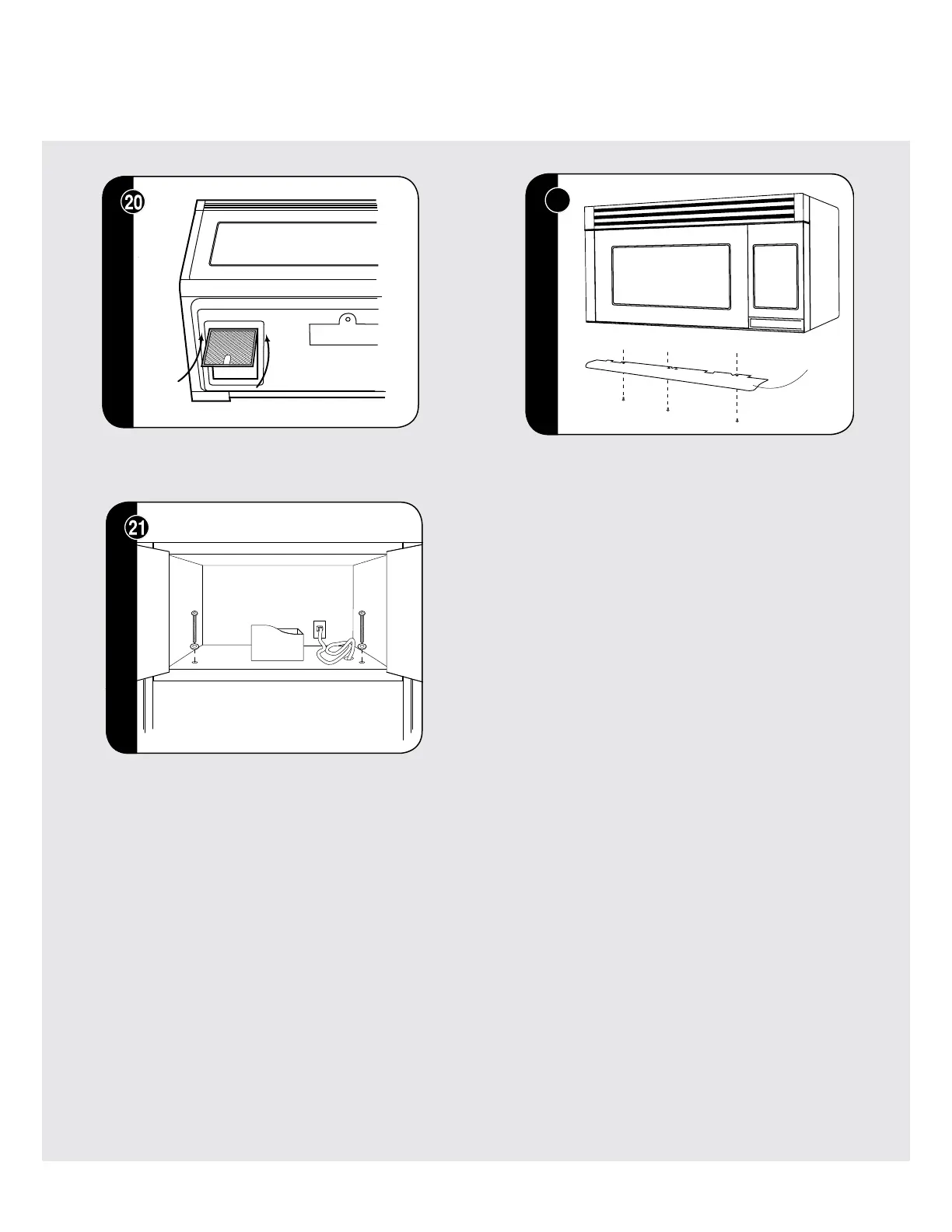 20

21