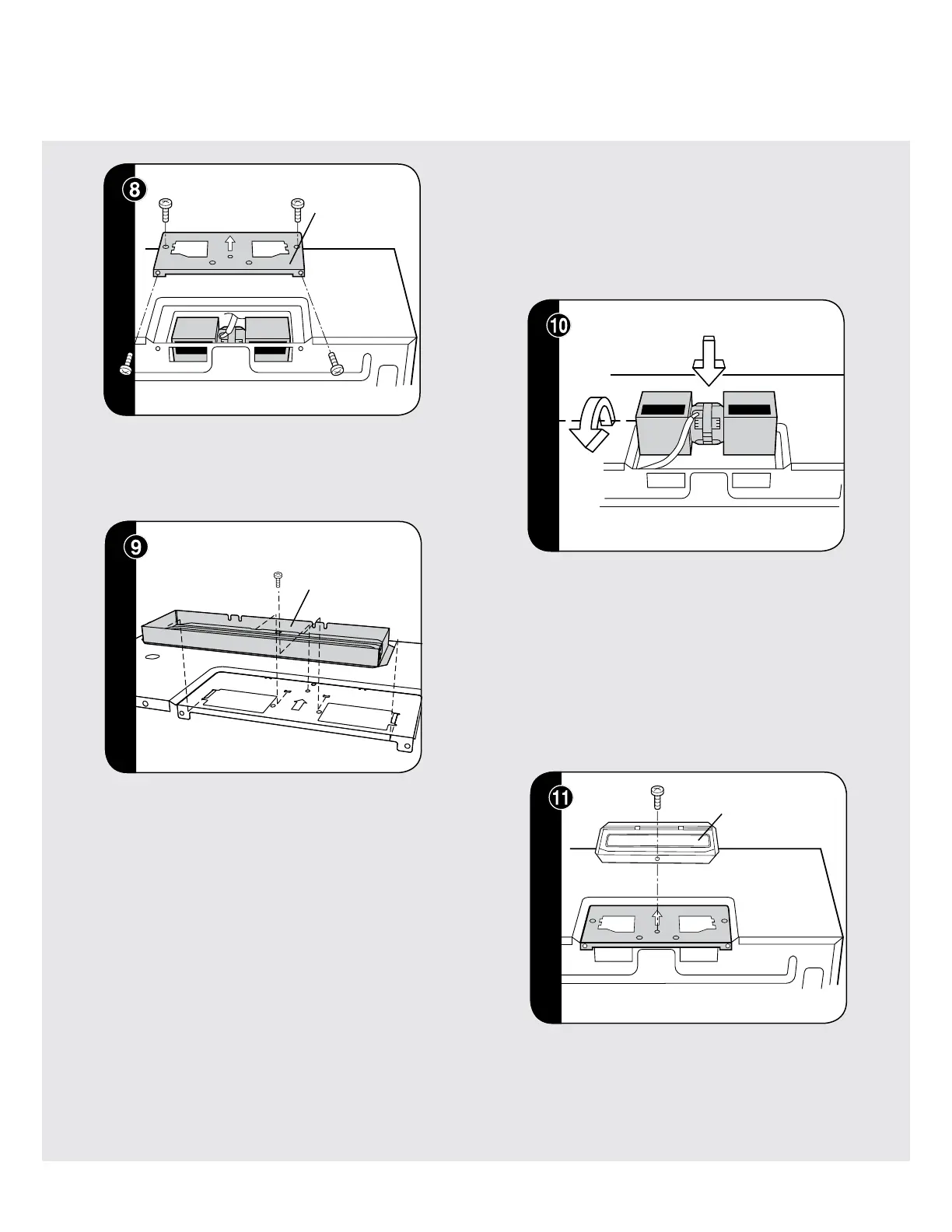 8

9

10

11