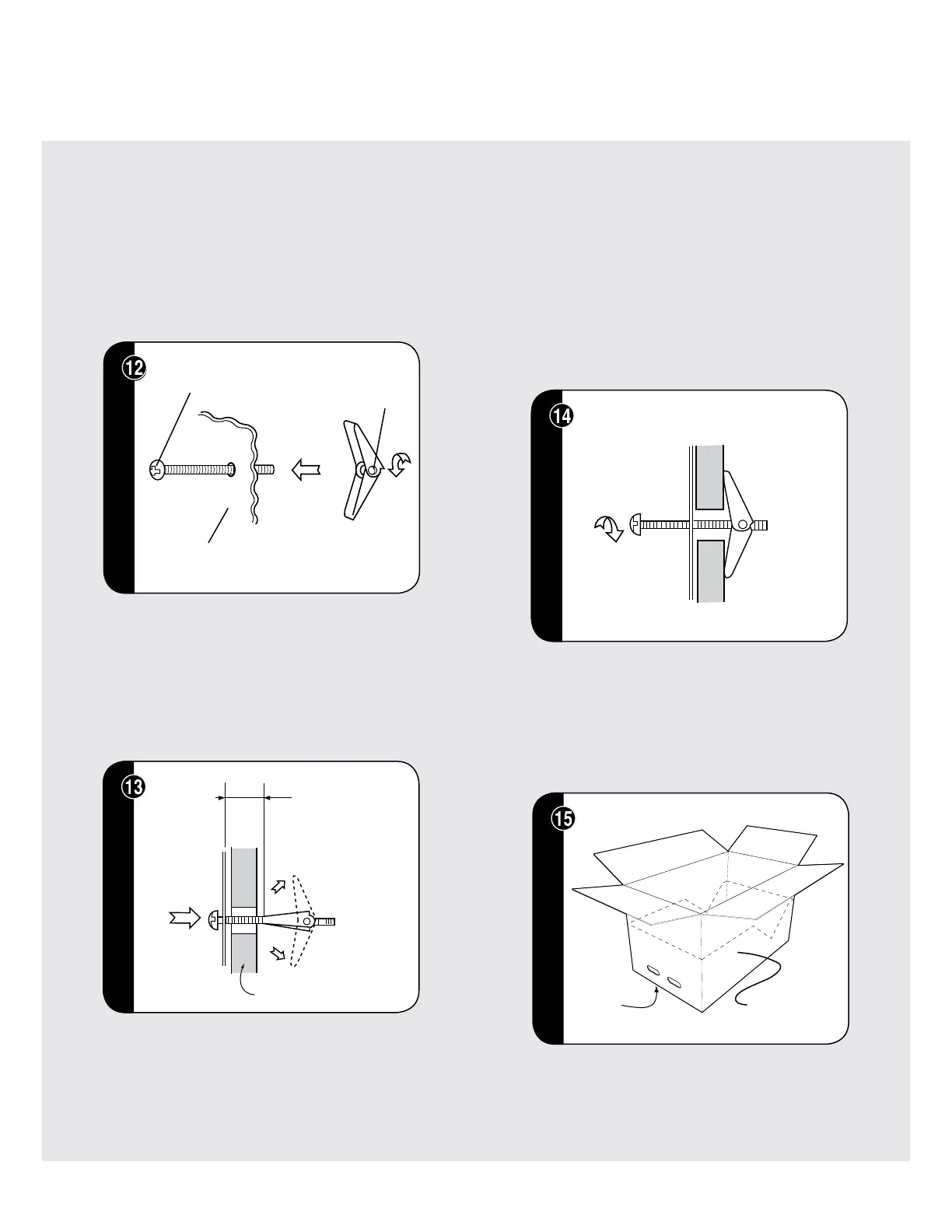 ⑫

⑭

⑬

⑮