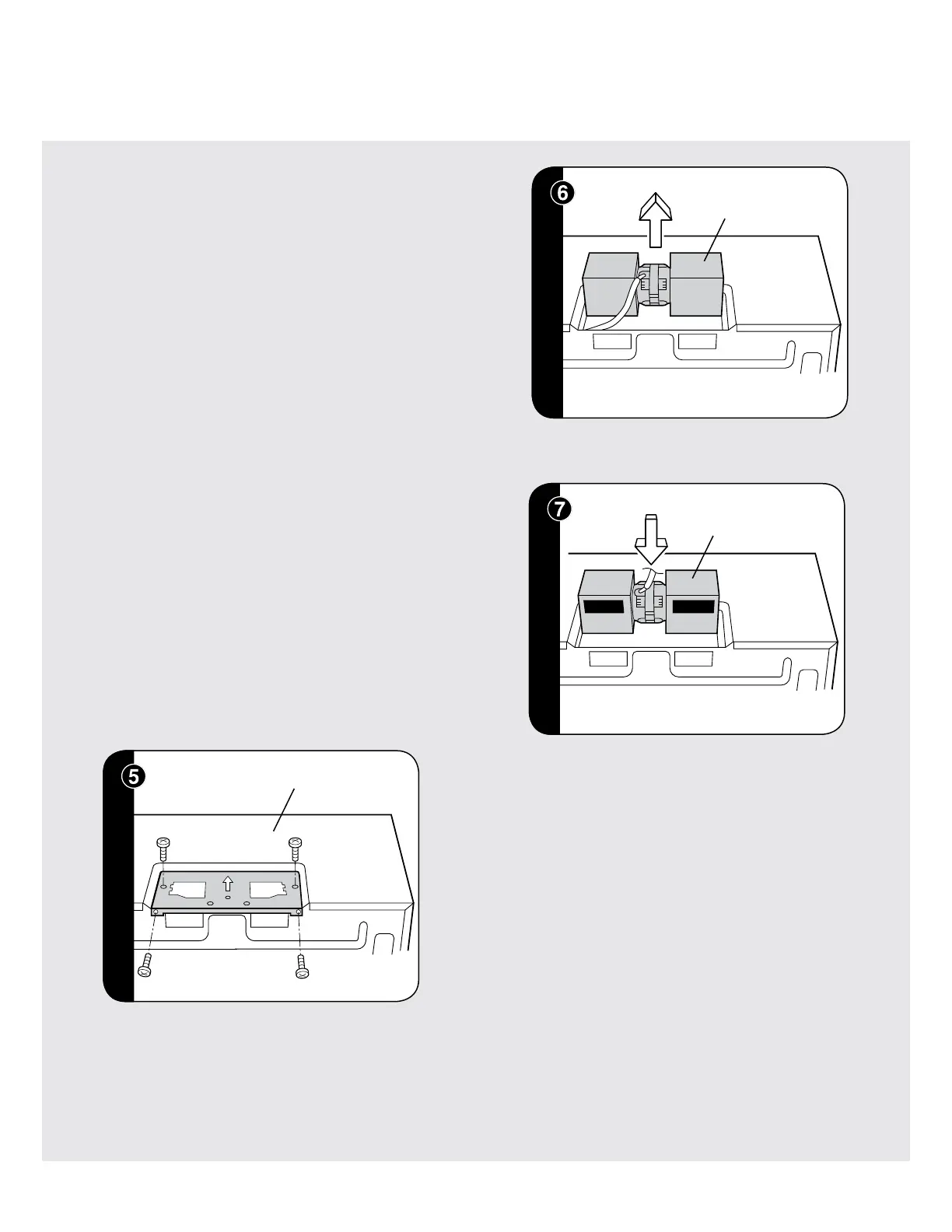 6

7

5