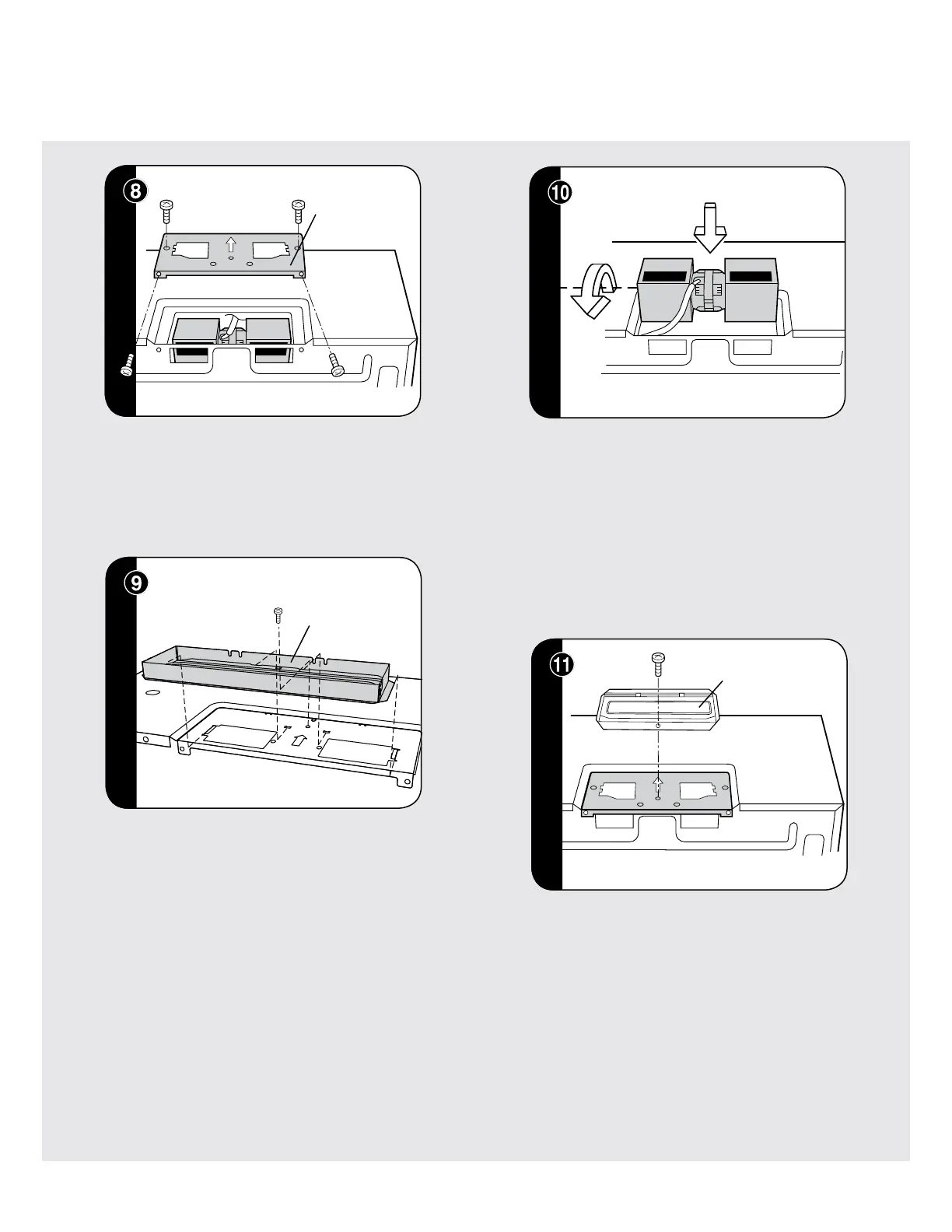 8

10

9

11