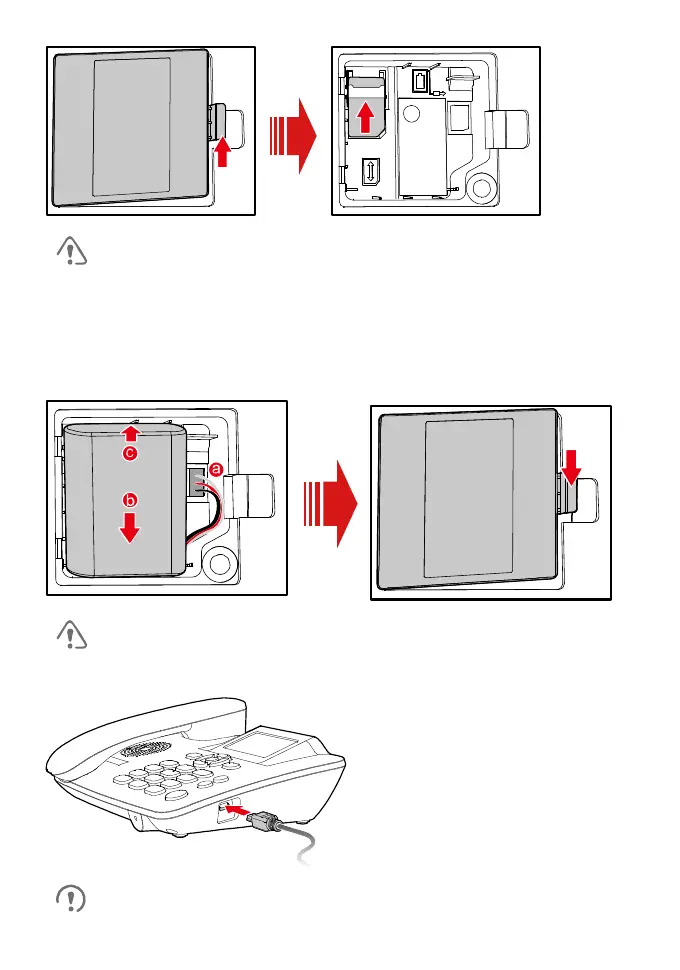 c

a

b