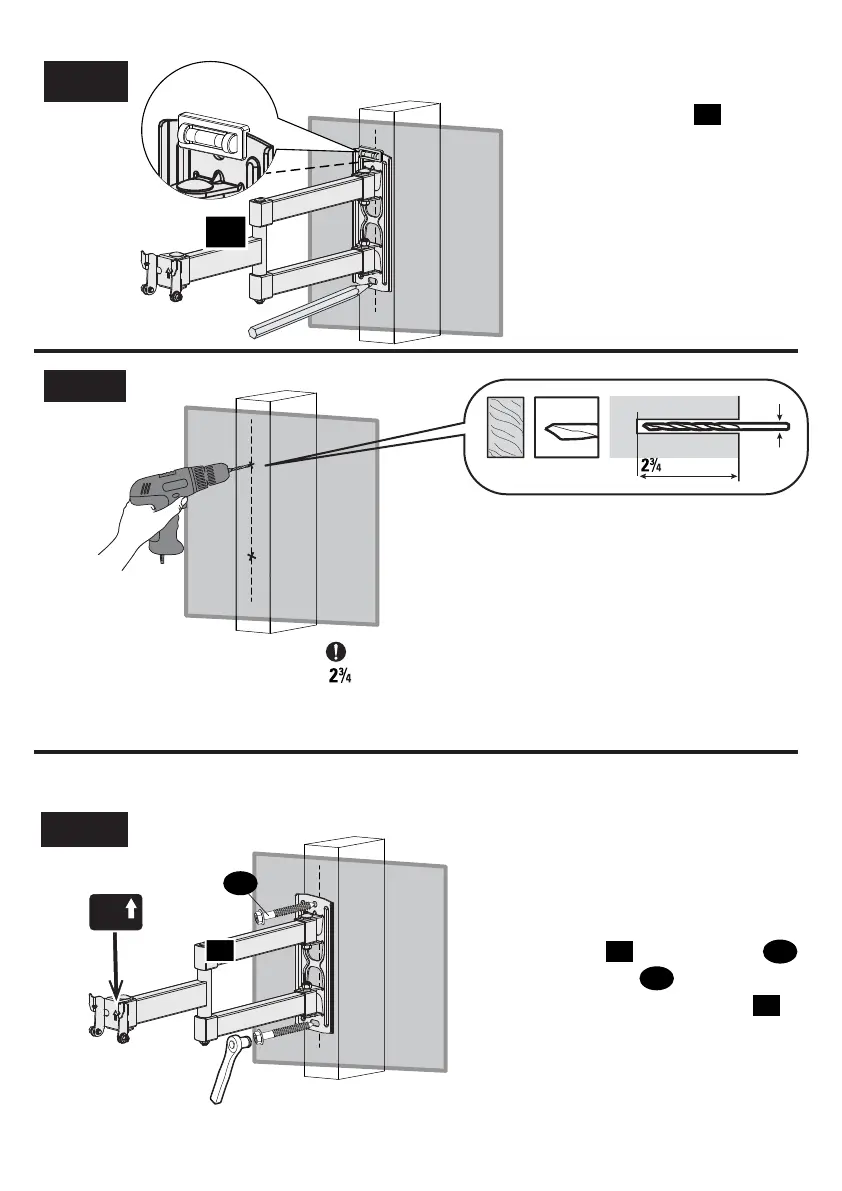 $2\frac{3}{4}$

$2\frac{3}{4}$