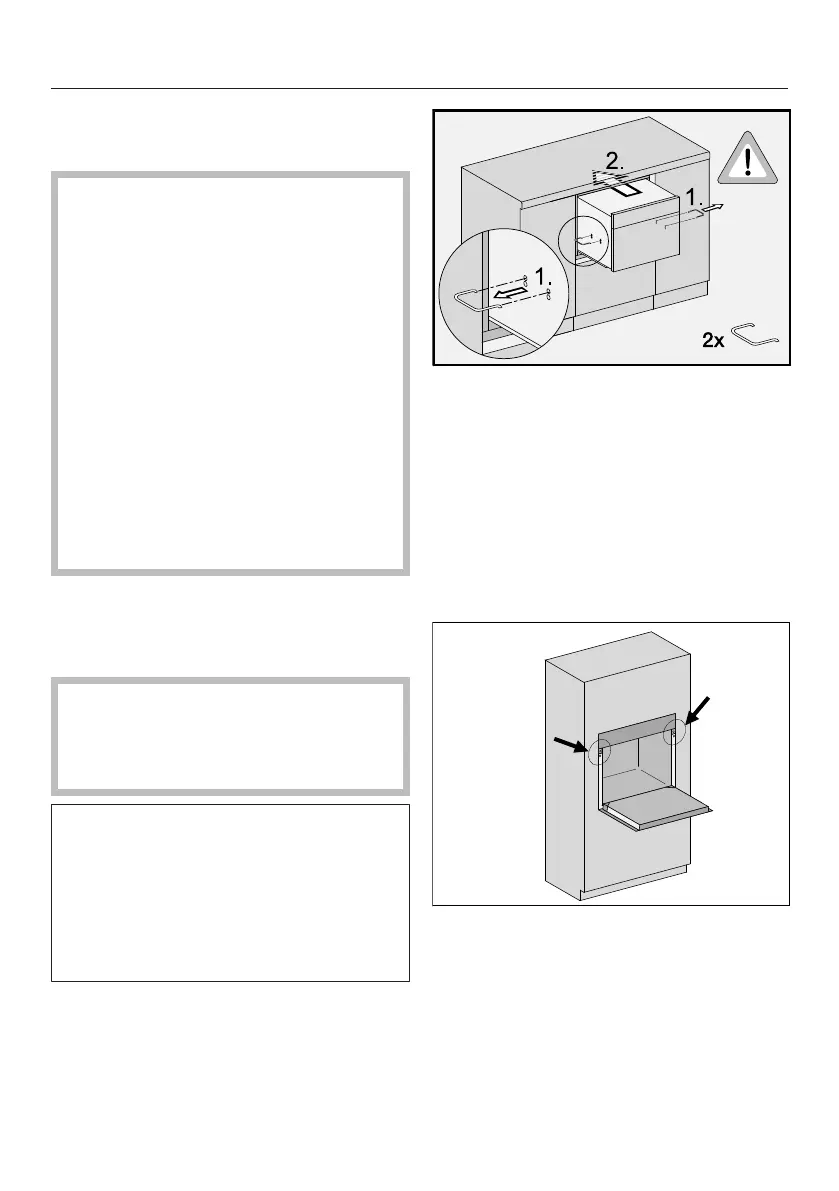 2.

1.

1.

2x