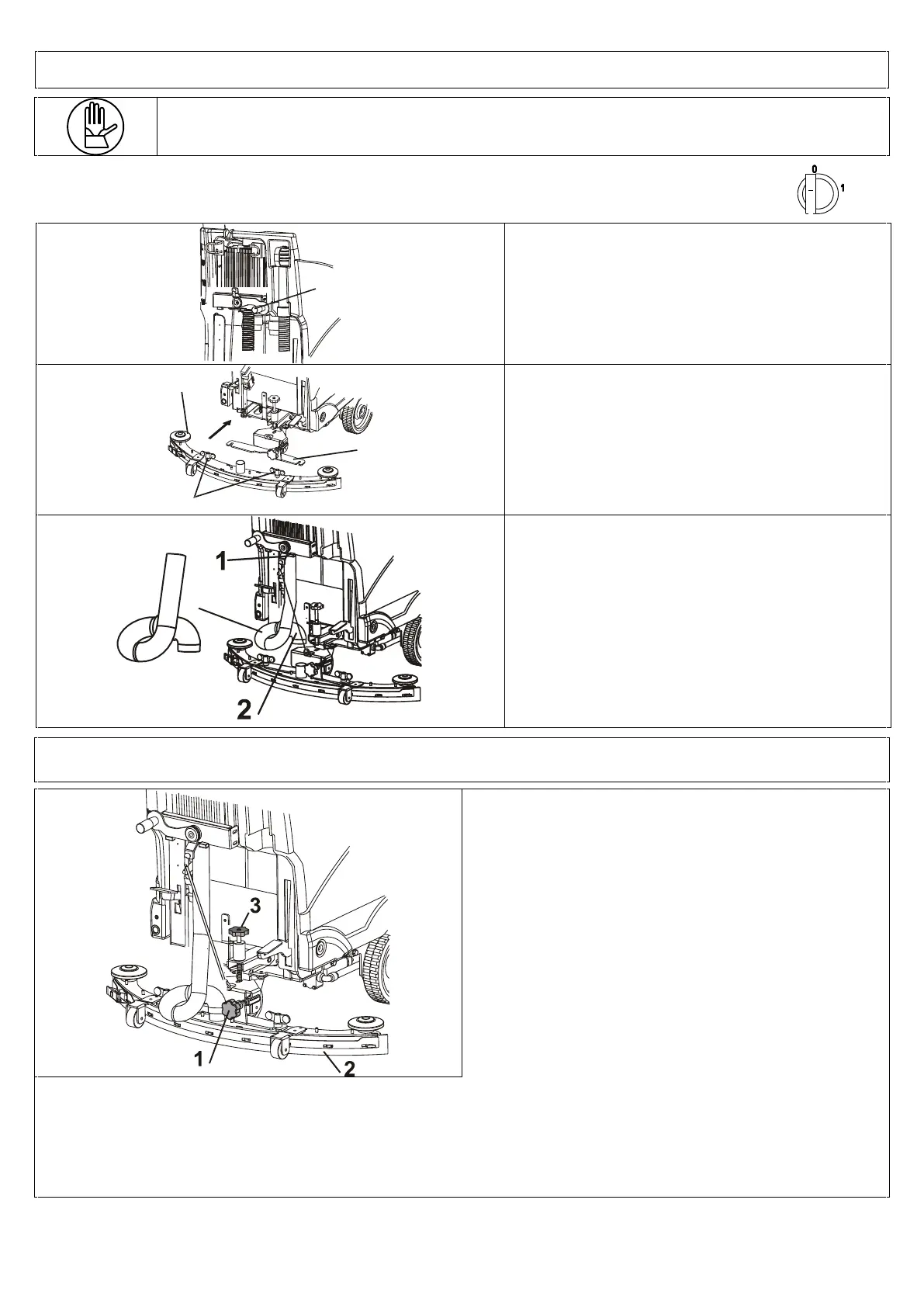 0

1

1

2

3

1

2