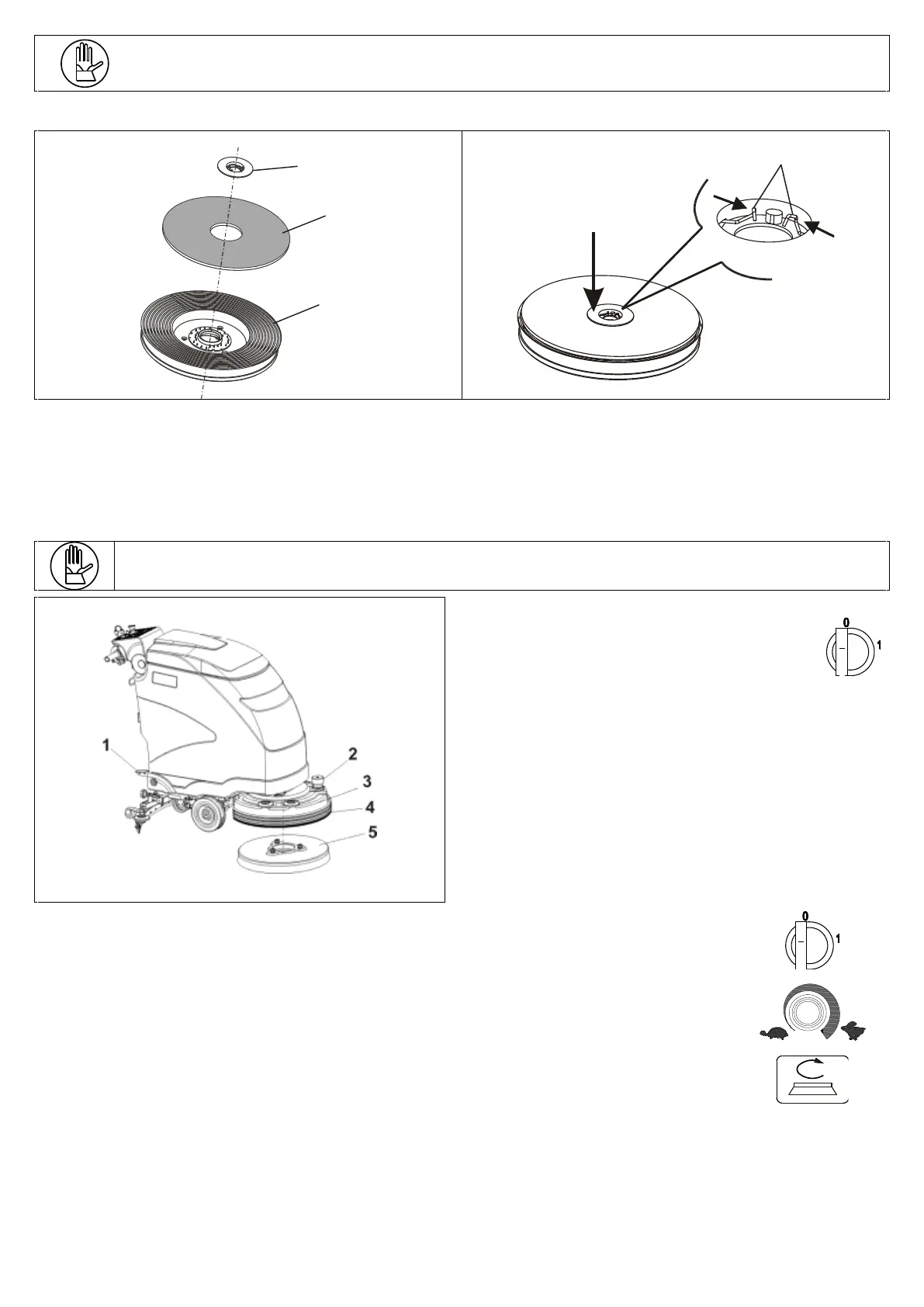 1
2
3
4
5

0
1

0
1