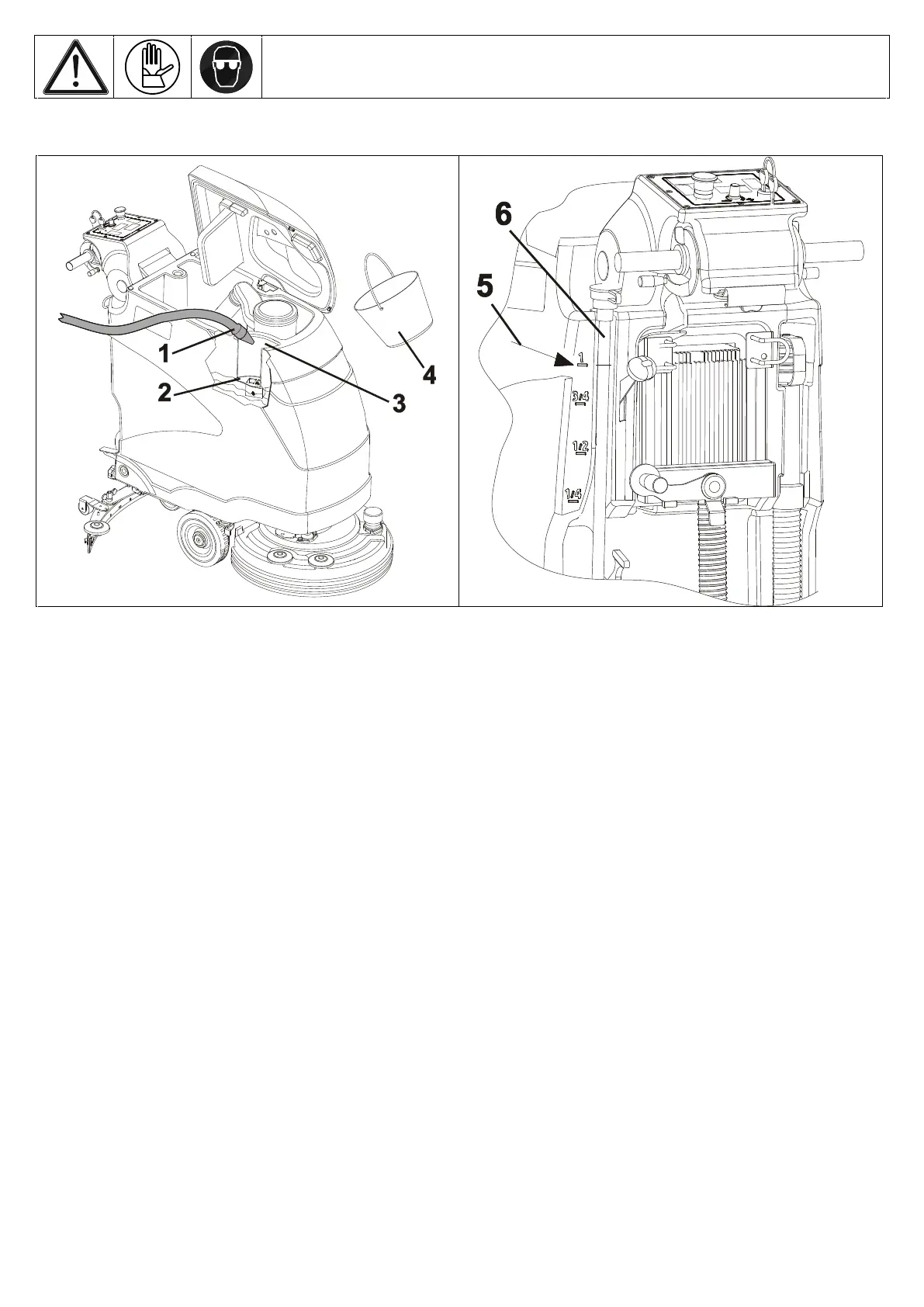 1
2
3
4
6
5
1
3/4
1/2
1/4