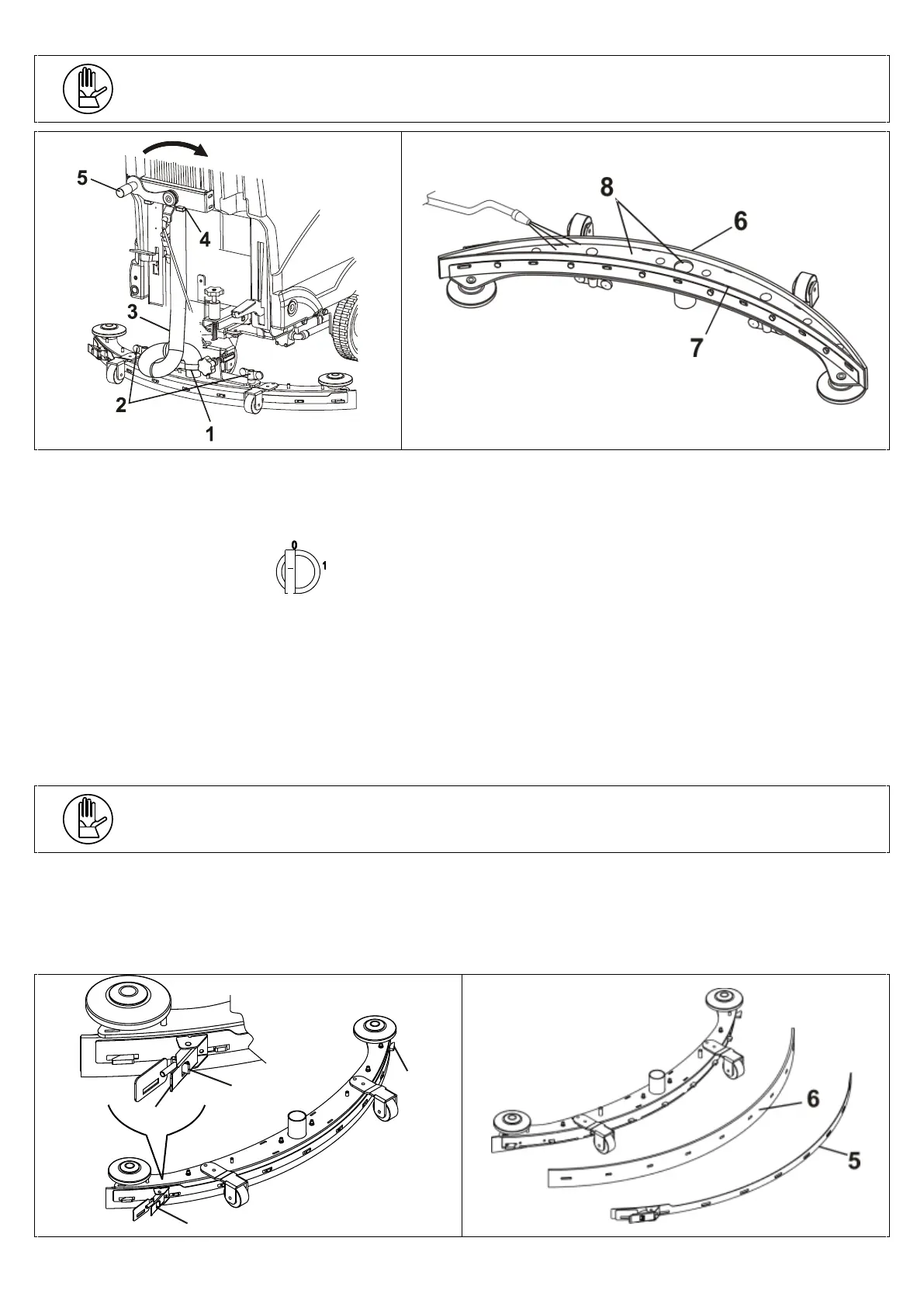 5

4

3

2

1

8

6

7

0

1

6

5