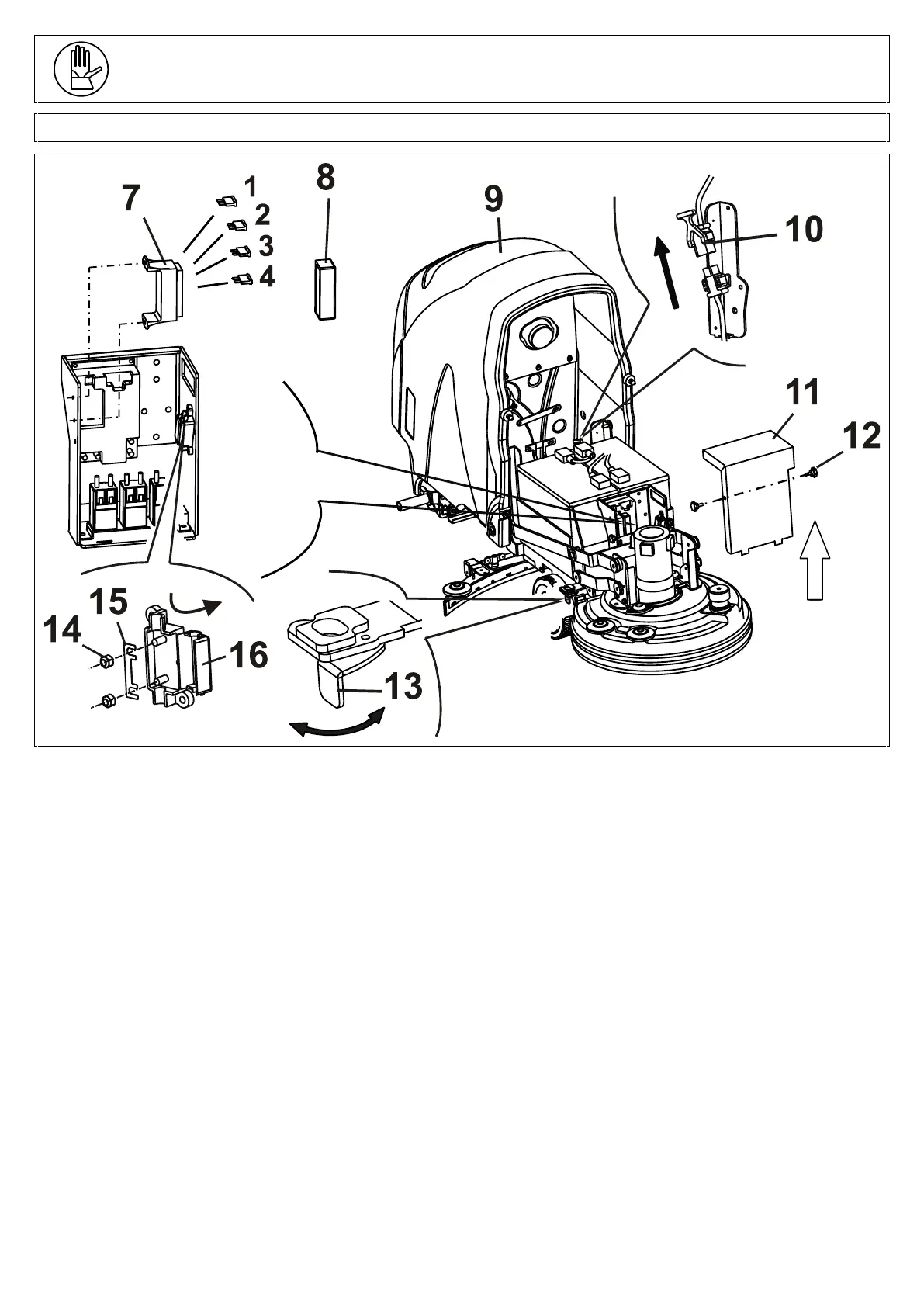 7
1
2
3
4
8
9
10
11
12
15
14
16
13