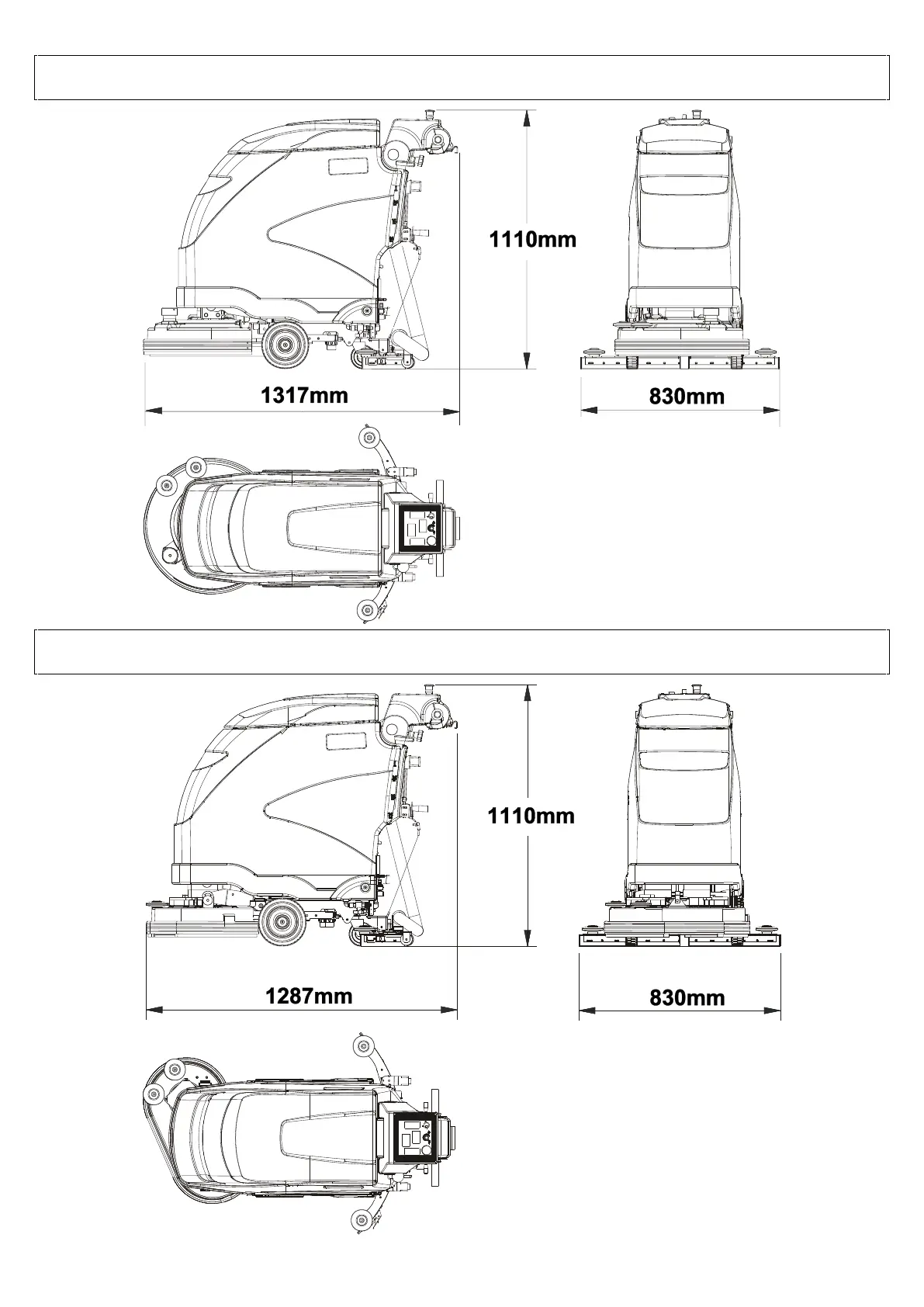 1110mm

1317mm

830mm

1110mm

1287mm

830mm