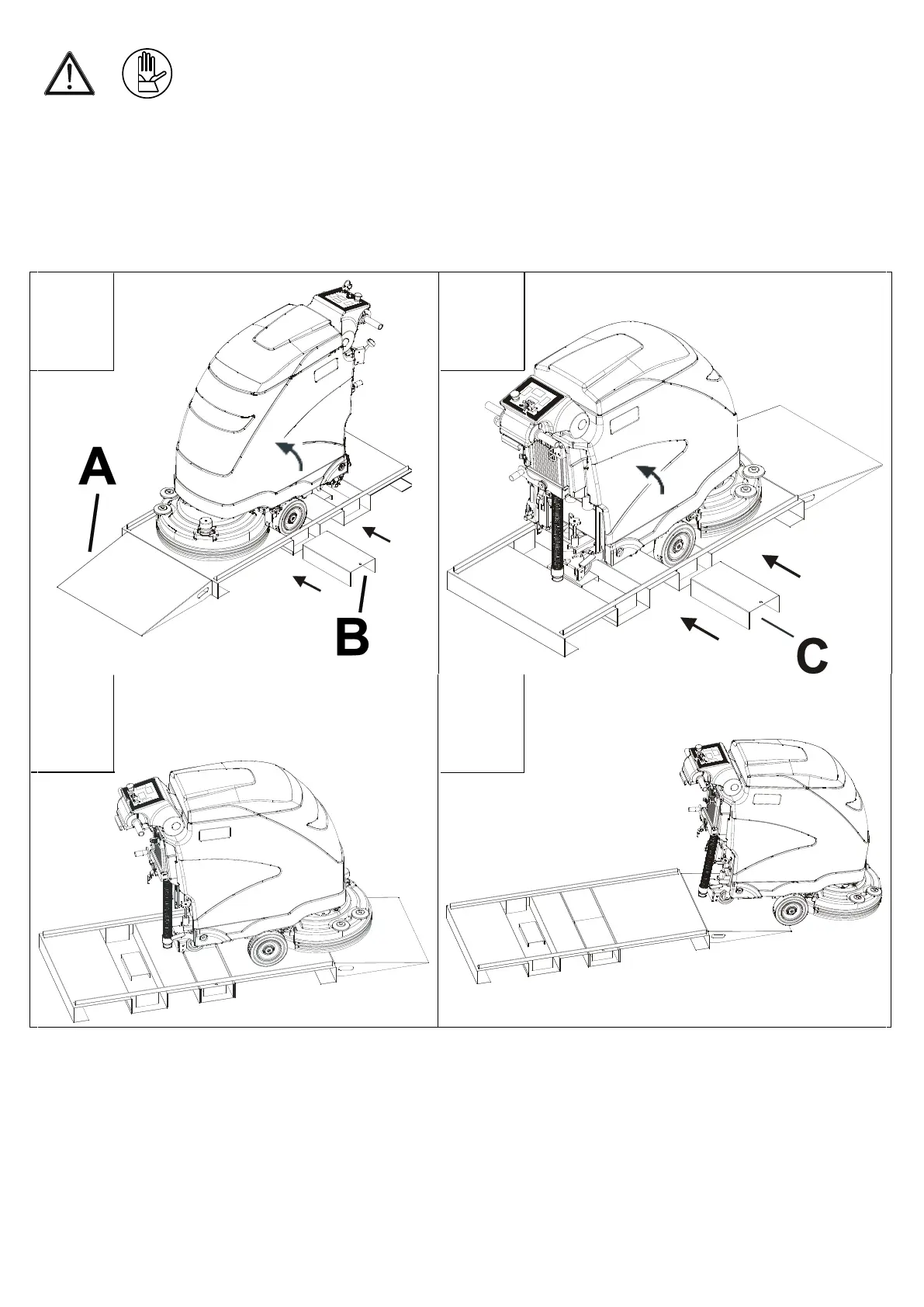 A

B

C