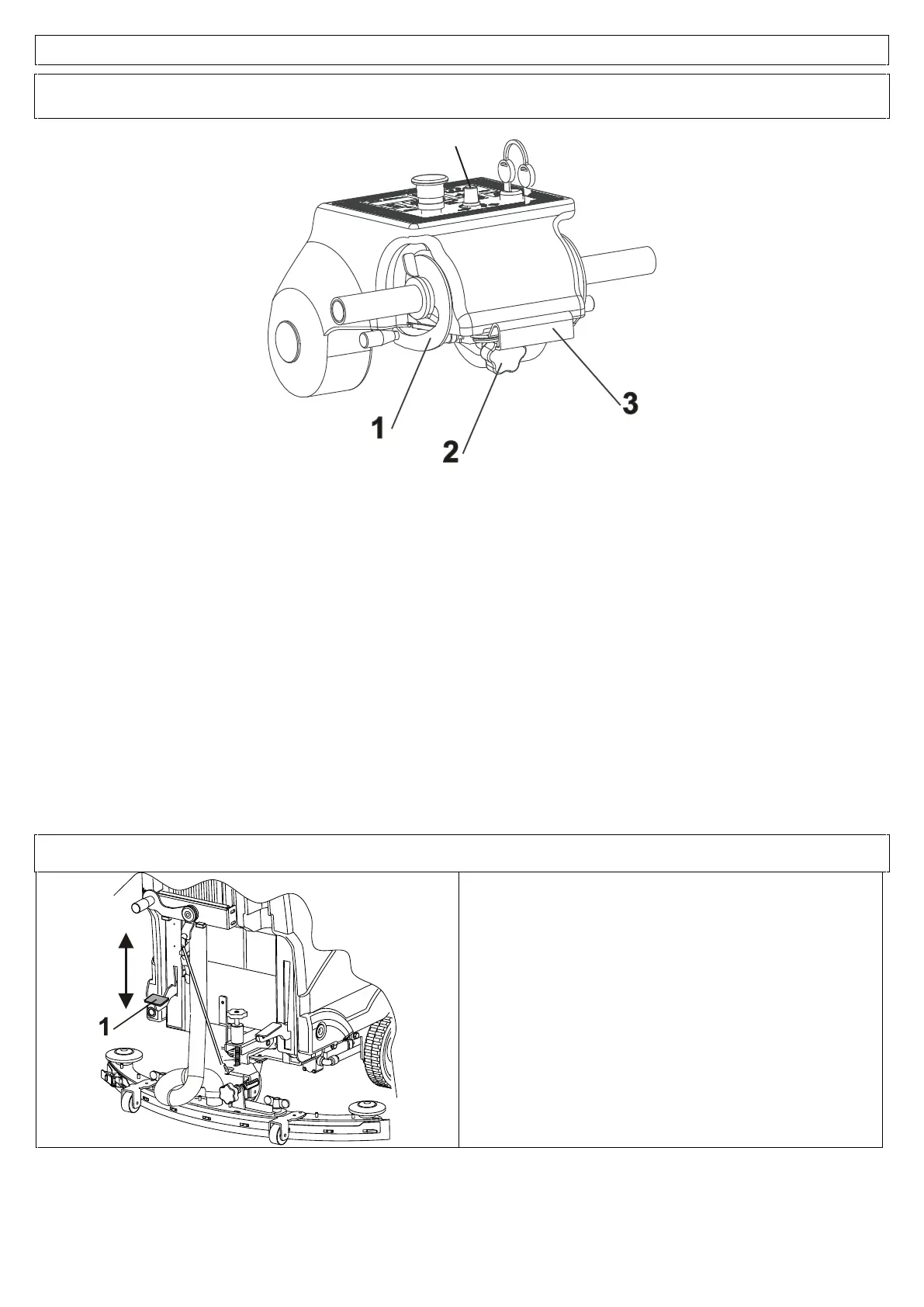 1

2

3

1