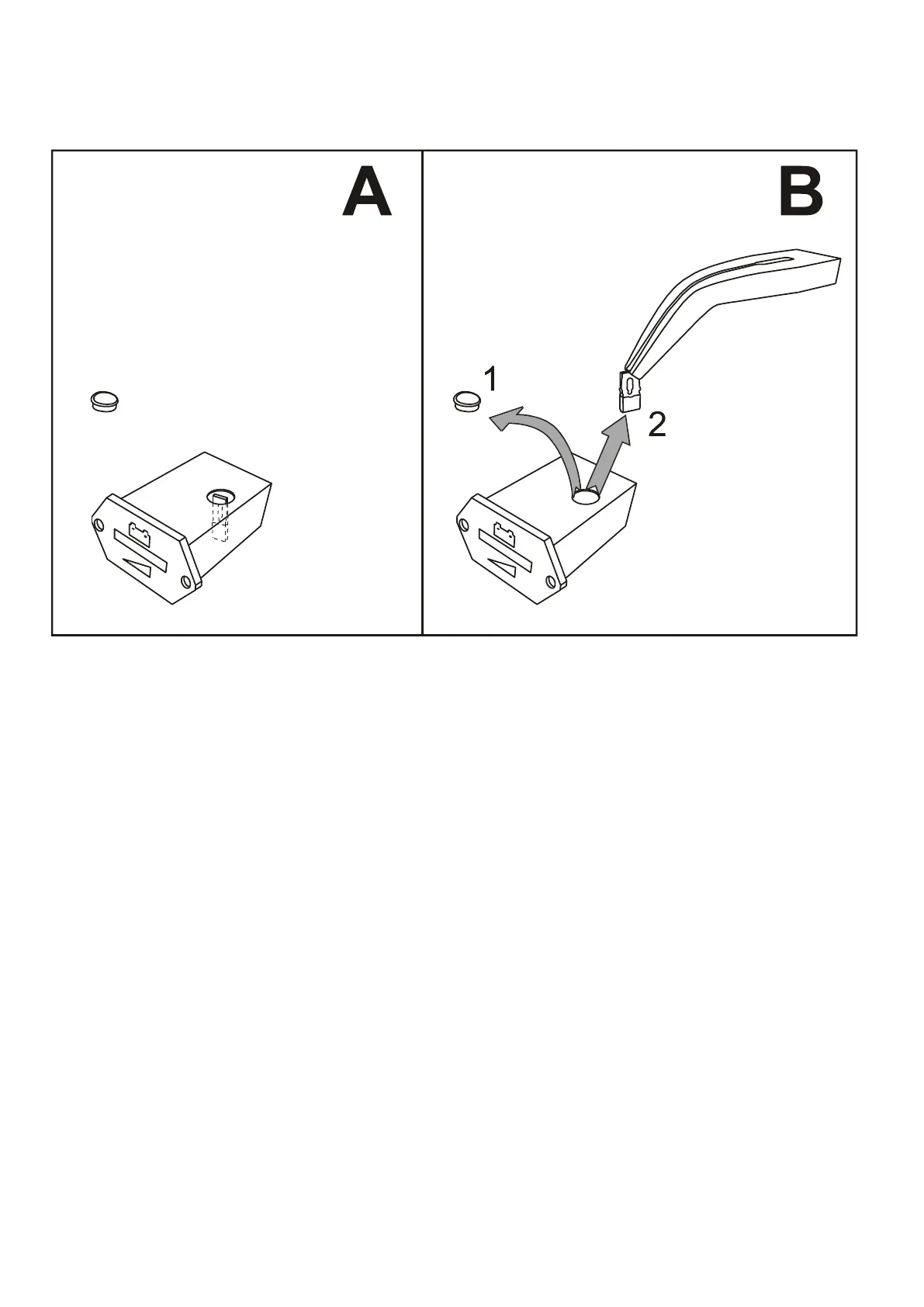 A

B

1

2