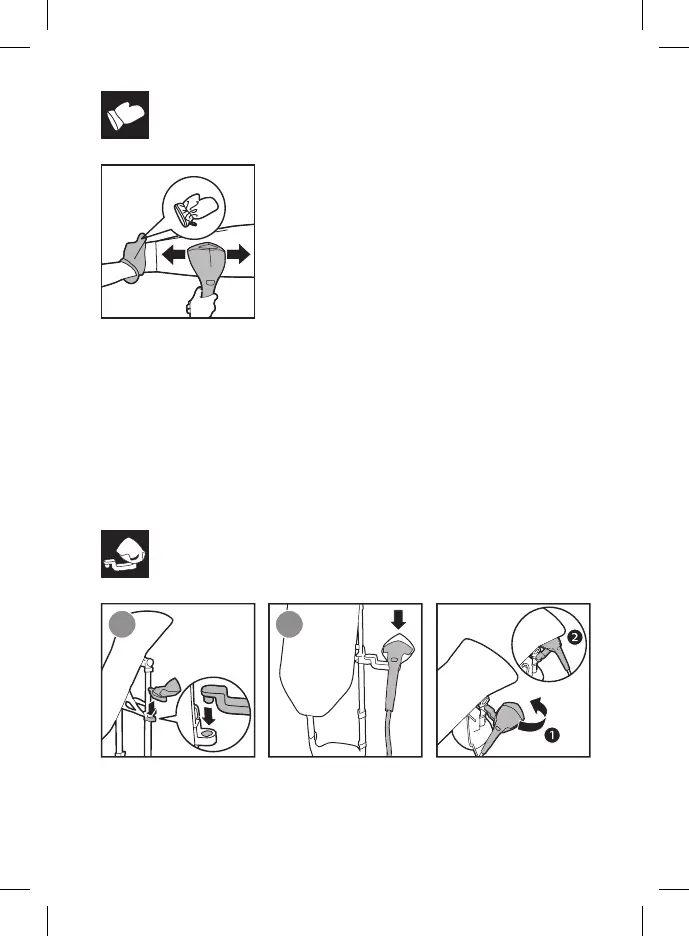 2

1