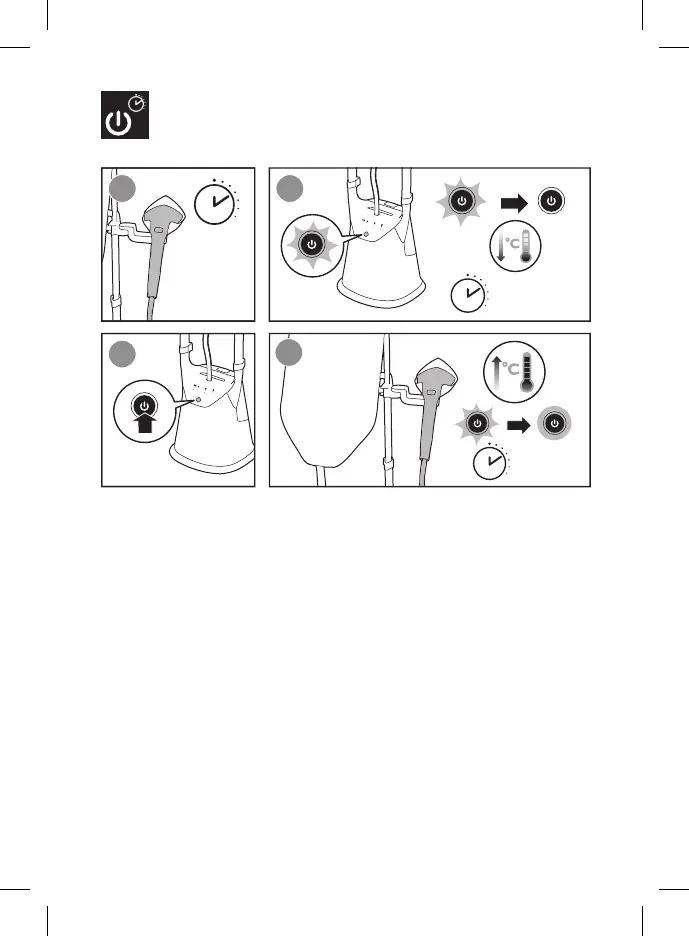 °C

°C