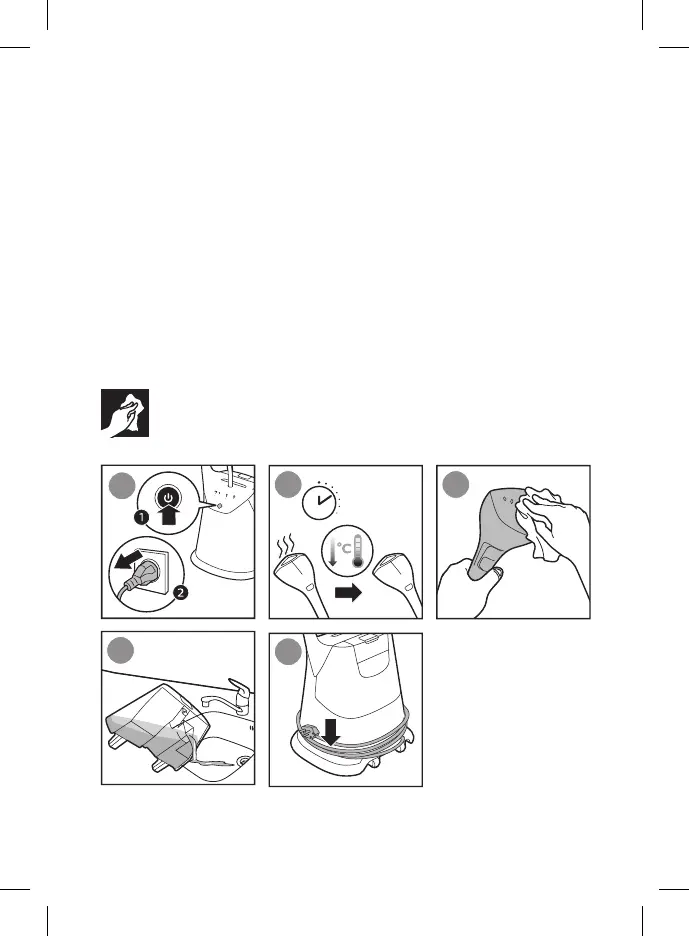 1

2

°C