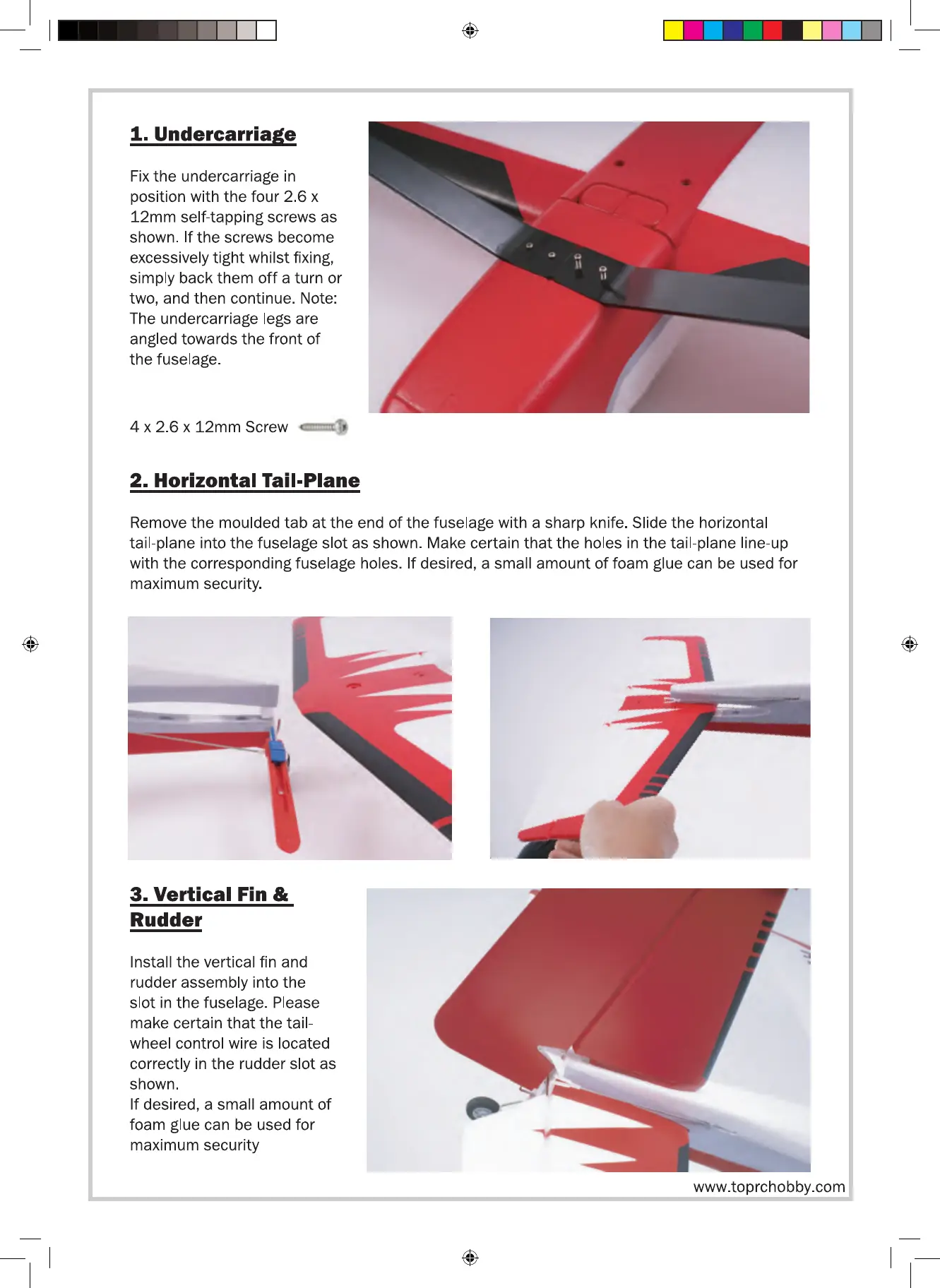 1. Undercarriage

Fix the undercarriage in position with the four 2.6 x 12mm self-tapping screws as shown. If the screws become excessively tight whilst fixing, simply back them off a turn or two, and then continue. Note: The undercarriage legs are angled towards the front of the fuselage.

4 x 2.6 x 12mm Screw

2. Horizontal Tail-Plane

Remove the moulded tab at the end of the fuselage with a sharp knife. Slide the horizontal tail-plane into the fuselage slot as shown. Make certain that the holes in the tail-plane line-up with the corresponding fuselage holes. If desired, a small amount of foam glue can be used for maximum security.

3. Vertical Fin & Rudder

Install the vertical fin and rudder assembly into the slot in the fuselage. Please make certain that the tail-wheel control wire is located correctly in the rudder slot as shown.
If desired, a small amount of foam glue can be used for maximum security

www.toprchobby.com