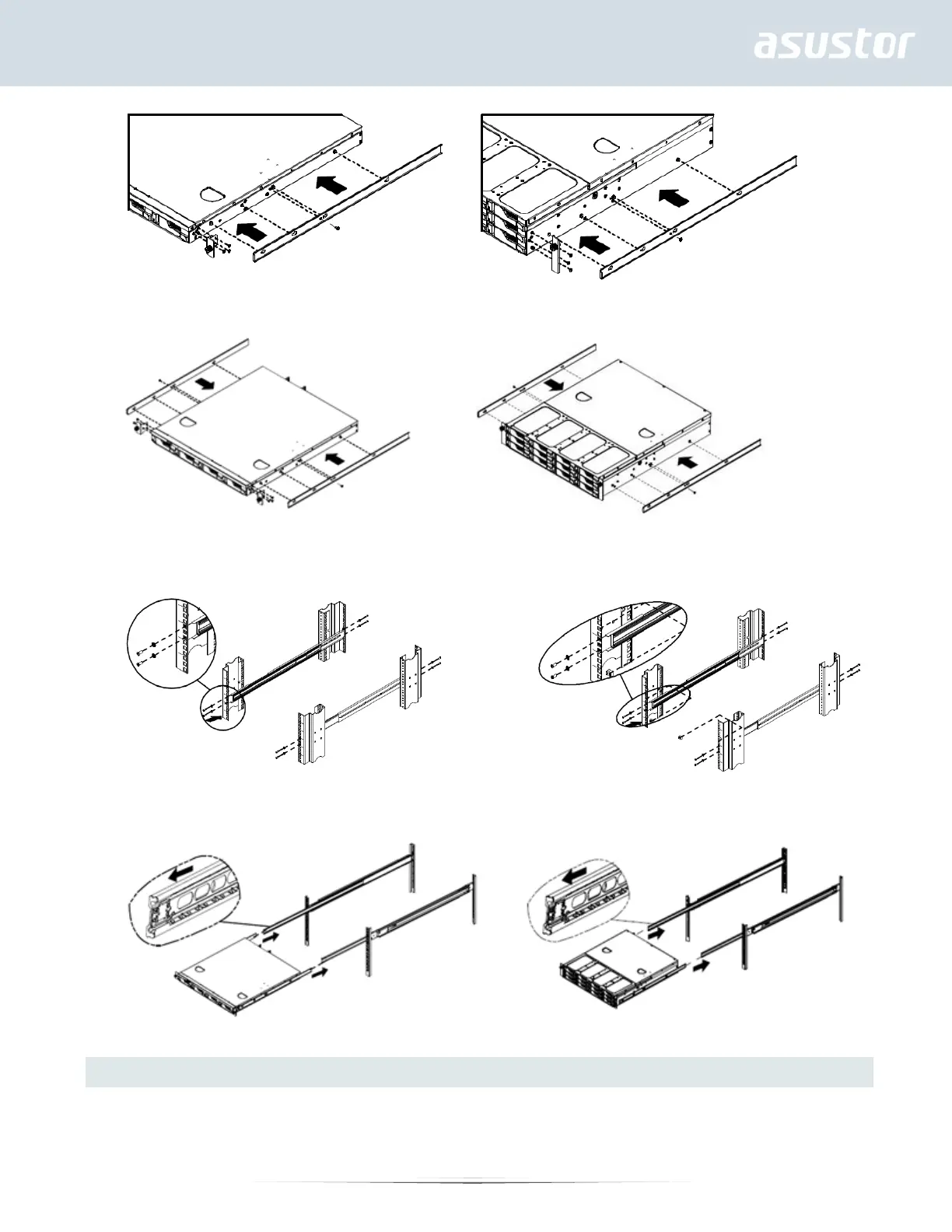 asustor