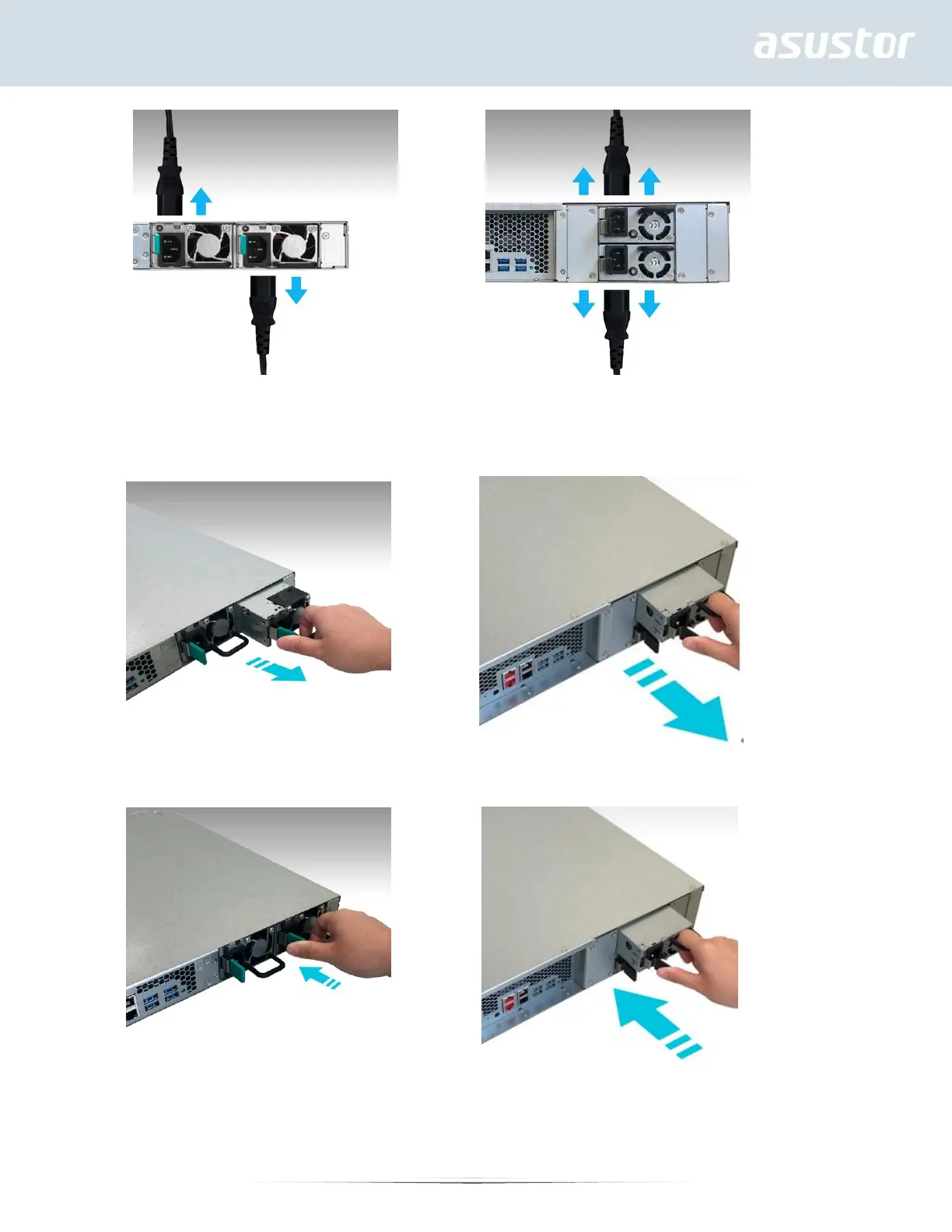 asustor